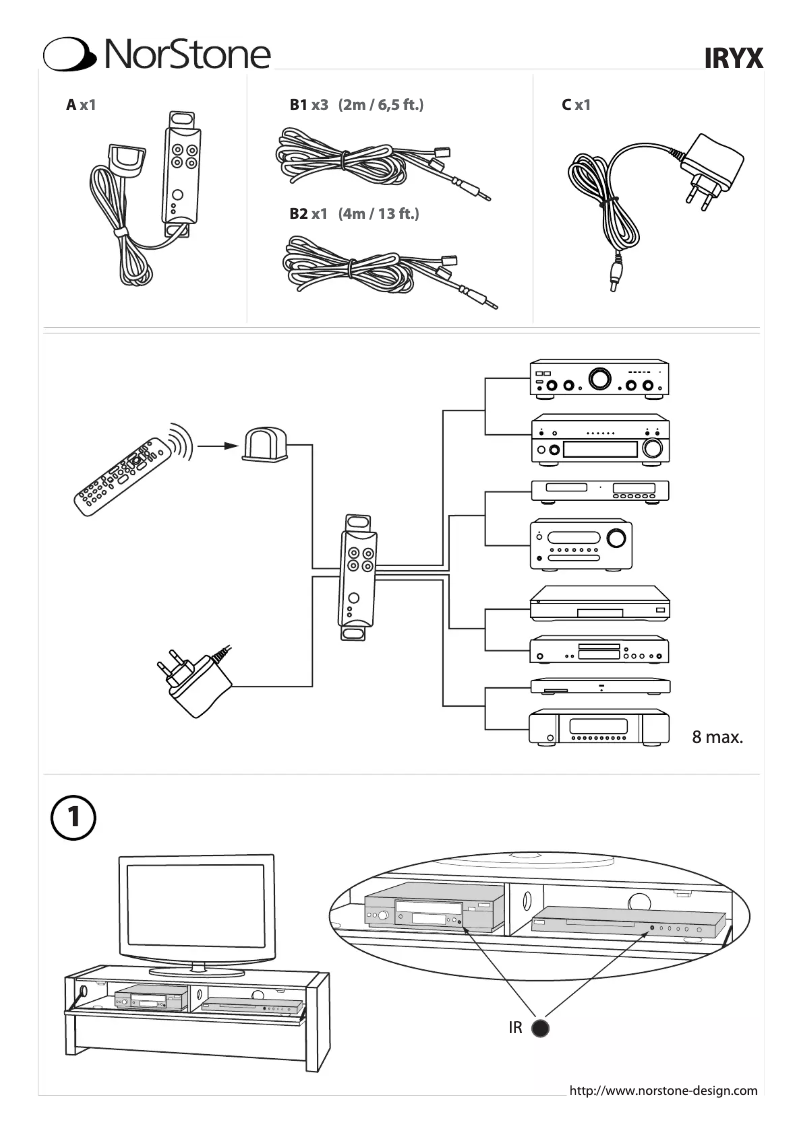 NorStone

IRYX

A x1

B1 x3 (2m / 6,5 ft.)

B2 x1 (4m / 13 ft.)

C x1

8 max.

1

IR

http://www.norstone-design.com