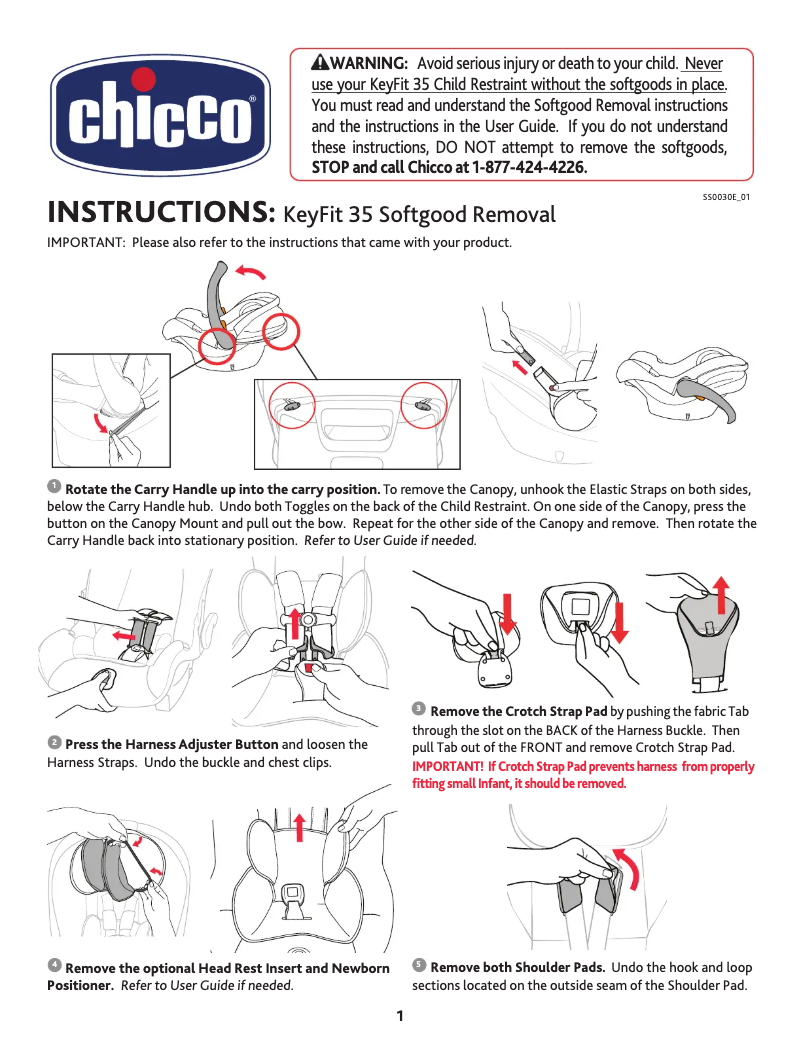 chicco®

WARNING: Avoid serious injury or death to your child. Never use your KeyFit 35 Child Restraint without the softgoods in place. You must read and understand the Softgood Removal instructions and the instructions in the User Guide. If you do not understand these instructions, DO NOT attempt to remove the softgoods, STOP and call Chicco at 1-877-424-4226.

SS0030E_01

INSTRUCTIONS: KeyFit 35 Softgood Removal

IMPORTANT: Please also refer to the instructions that came with your product.

1 Rotate the Carry Handle up into the carry position. To remove the Canopy, unhook the Elastic Straps on both sides, below the Carry Handle hub. Undo both Toggles on the back of the Child Restraint. On one side of the Canopy, press the button on the Canopy Mount and pull out the bow. Repeat for the other side of the Canopy and remove. Then rotate the Carry Handle back into stationary position. Refer to User Guide if needed.

2 Press the Harness Adjuster Button and loosen the Harness Straps. Undo the buckle and chest clips.

3 Remove the Crotch Strap Pad by pushing the fabric Tab through the slot on the BACK of the Harness Buckle. Then pull Tab out of the FRONT and remove Crotch Strap Pad.
IMPORTANT! If Crotch Strap Pad prevents harness from properly fitting small Infant, it should be removed.

4 Remove the optional Head Rest Insert and Newborn Positioner. Refer to User Guide if needed.

5 Remove both Shoulder Pads. Undo the hook and loop sections located on the outside seam of the Shoulder Pad.

1