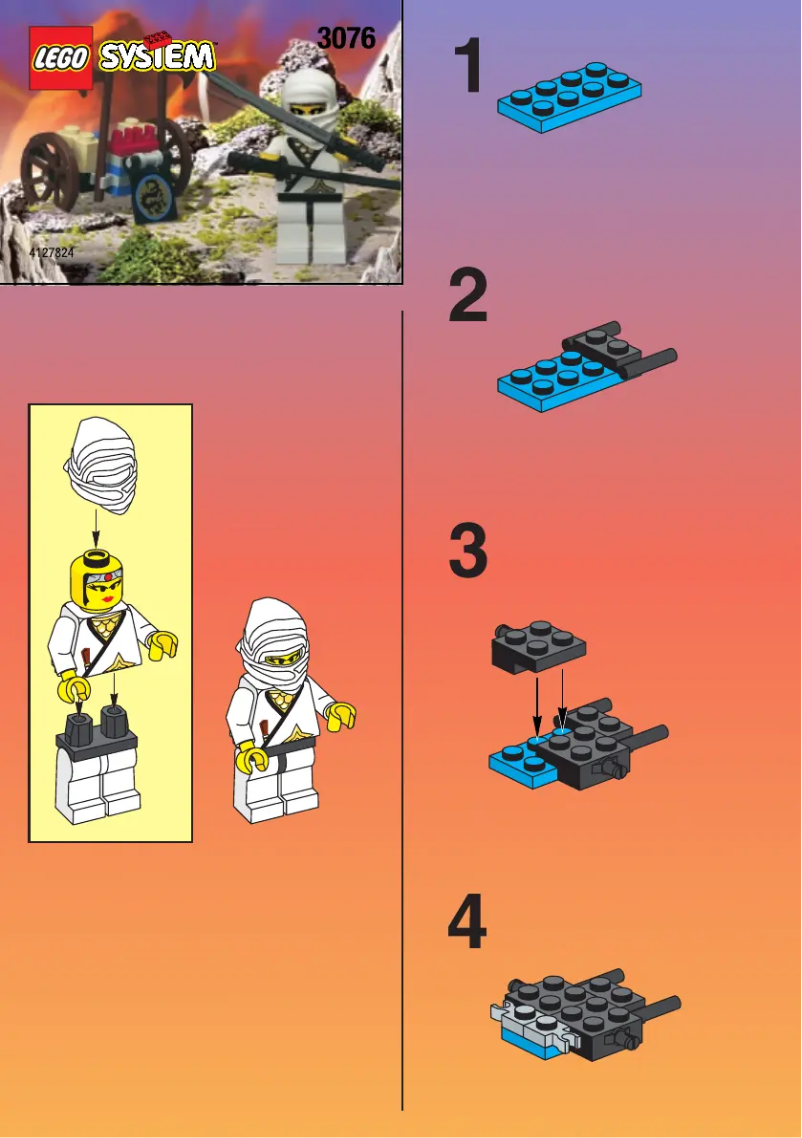 LEGO SYSTEM
3076
4127824

1

2

3

4