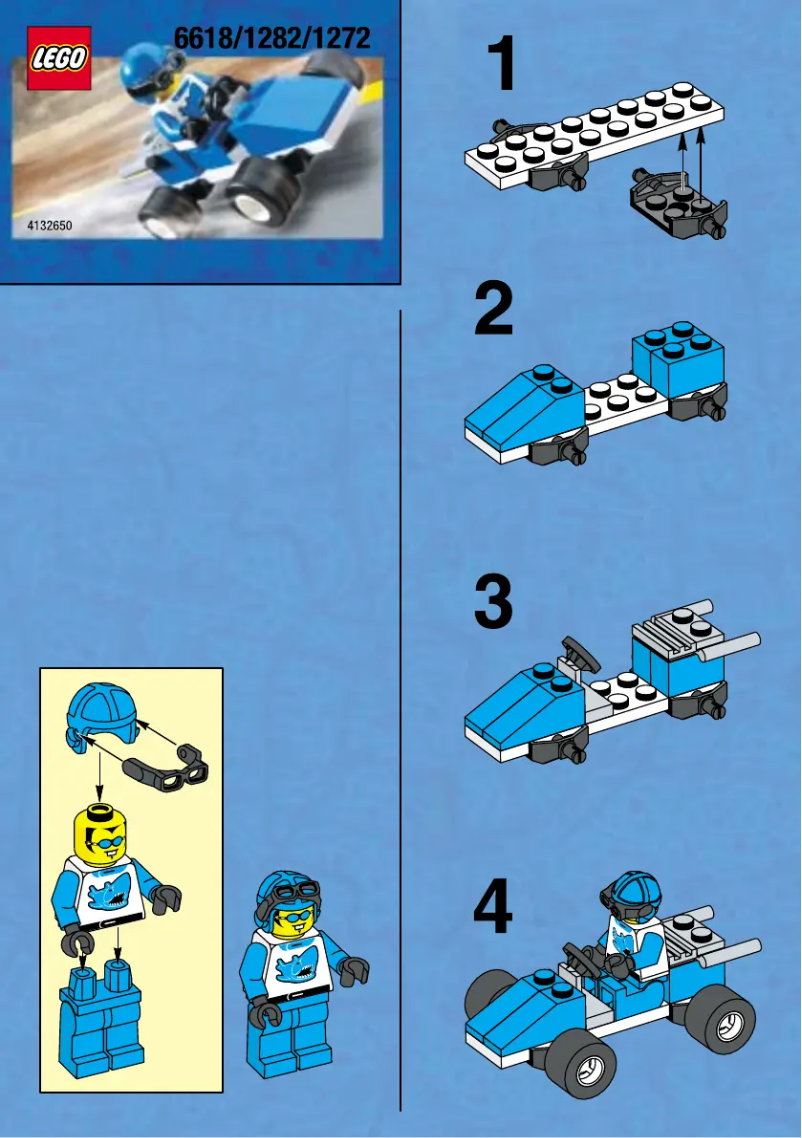 LEGO

6618/1282/1272

4132650

1

2

3

4