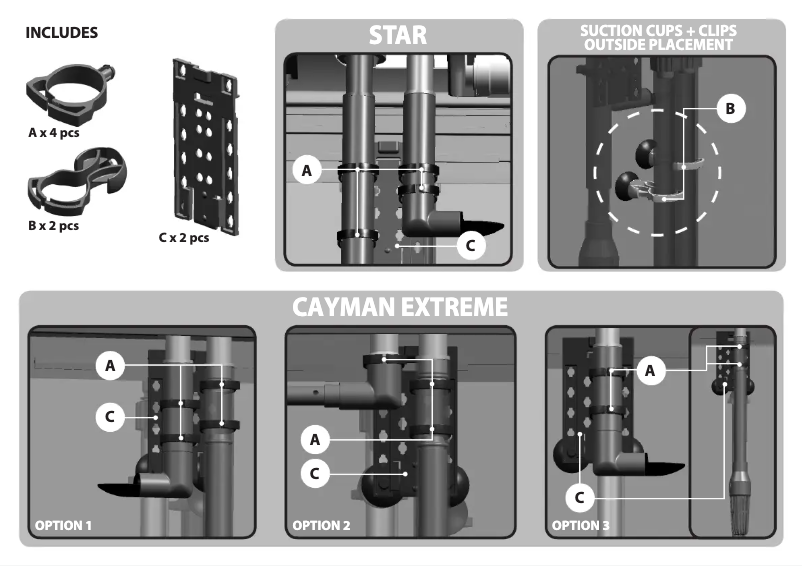 INCLUDES

A x 4 pcs

B x 2 pcs

C x 2 pcs

STAR

A

C

SUCTION CUPS + CLIPS OUTSIDE PLACEMENT

B

CAYMAN EXTREME

A

C

OPTION 1

A

C

OPTION 2

A

C

OPTION 3