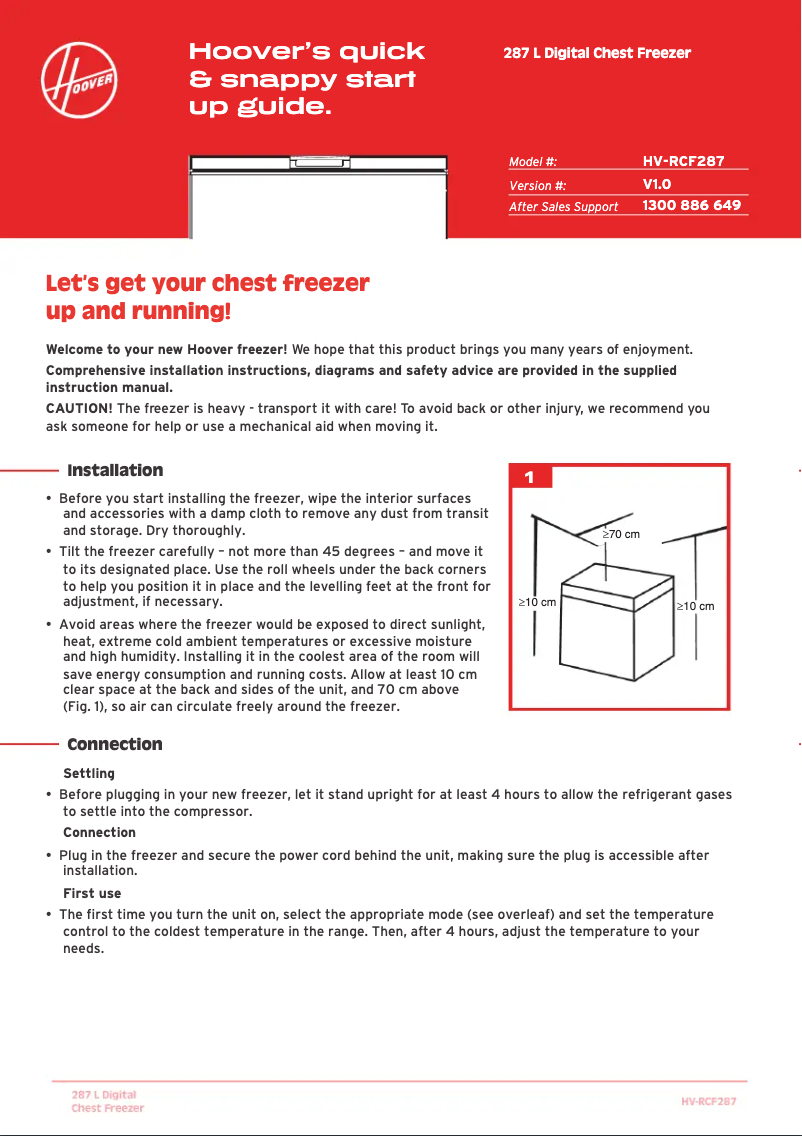 HOOVER

Hoover's quick & snappy start up guide.

287 L Digital Chest Freezer

| Model #: | HV-RCF287 |
|---|---|
| Version #: | V1.0 |
| After Sales Support | 1300 886 649 |

Let's get your chest freezer up and running!

Welcome to your new Hoover freezer! We hope that this product brings you many years of enjoyment.

Comprehensive installation instructions, diagrams and safety advice are provided in the supplied instruction manual.

CAUTION! The freezer is heavy - transport it with care! To avoid back or other injury, we recommend you ask someone for help or use a mechanical aid when moving it.

Installation

• Before you start installing the freezer, wipe the interior surfaces and accessories with a damp cloth to remove any dust from transit and storage. Dry thoroughly.

• Tilt the freezer carefully – not more than 45 degrees – and move it to its designated place. Use the roll wheels under the back corners to help you position it in place and the levelling feet at the front for adjustment, if necessary.

• Avoid areas where the freezer would be exposed to direct sunlight, heat, extreme cold ambient temperatures or excessive moisture and high humidity. Installing it in the coolest area of the room will save energy consumption and running costs. Allow at least 10 cm clear space at the back and sides of the unit, and 70 cm above (Fig. 1), so air can circulate freely around the freezer.

1

≥70 cm

≥10 cm

≥10 cm

Connection

Settling

• Before plugging in your new freezer, let it stand upright for at least 4 hours to allow the refrigerant gases to settle into the compressor.

Connection

• Plug in the freezer and secure the power cord behind the unit, making sure the plug is accessible after installation.

First use

• The first time you turn the unit on, select the appropriate mode (see overleaf) and set the temperature control to the coldest temperature in the range. Then, after 4 hours, adjust the temperature to your needs.

287 L Digital Chest Freezer

HV-RCF287