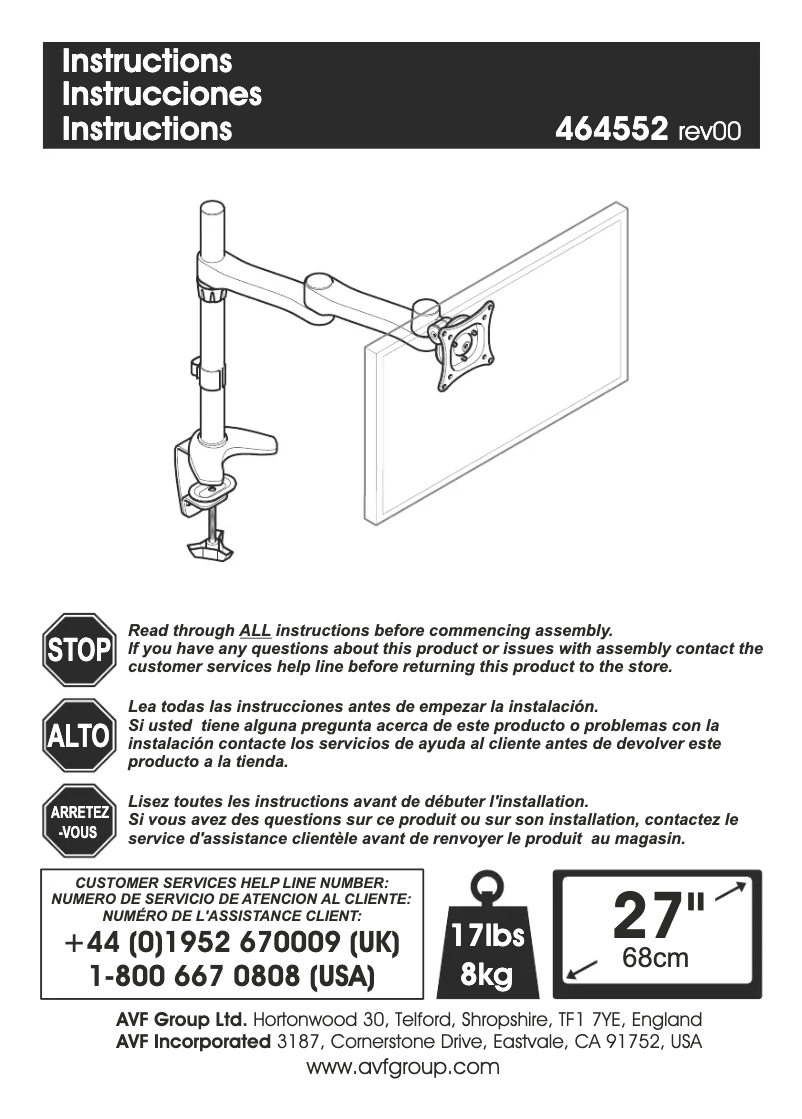 Instructions
Instrucciones
Instructions

464552 rev00

STOP

Read through ALL instructions before commencing assembly.
If you have any questions about this product or issues with assembly contact the customer services help line before returning this product to the store.

ALTO

Lea todas las instrucciones antes de empezar la instalación.
Si usted tiene alguna pregunta acerca de este producto o problemas con la instalación contacte los servicios de ayuda al cliente antes de devolver este producto a la tienda.

ARRETEZ -VOUS

Lisez toutes les instructions avant de débuter l'installation.
Si vous avez des questions sur ce produit ou sur son installation, contactez le service d'assistance clientèle avant de renvoyer le produit au magasin.

CUSTOMER SERVICES HELP LINE NUMBER:
NUMERO DE SERVICIO DE ATENCION AL CLIENTE:
NUMÉRO DE L'ASSISTANCE CLIENT:
+44 (0)1952 670009 (UK)
1-800 667 0808 (USA)

17lbs
8kg

27"
68cm

AVF Group Ltd. Hortonwood 30, Telford, Shropshire, TF1 7YE, England
AVF Incorporated 3187, Cornerstone Drive, Eastvale, CA 91752, USA
www.avfgroup.com