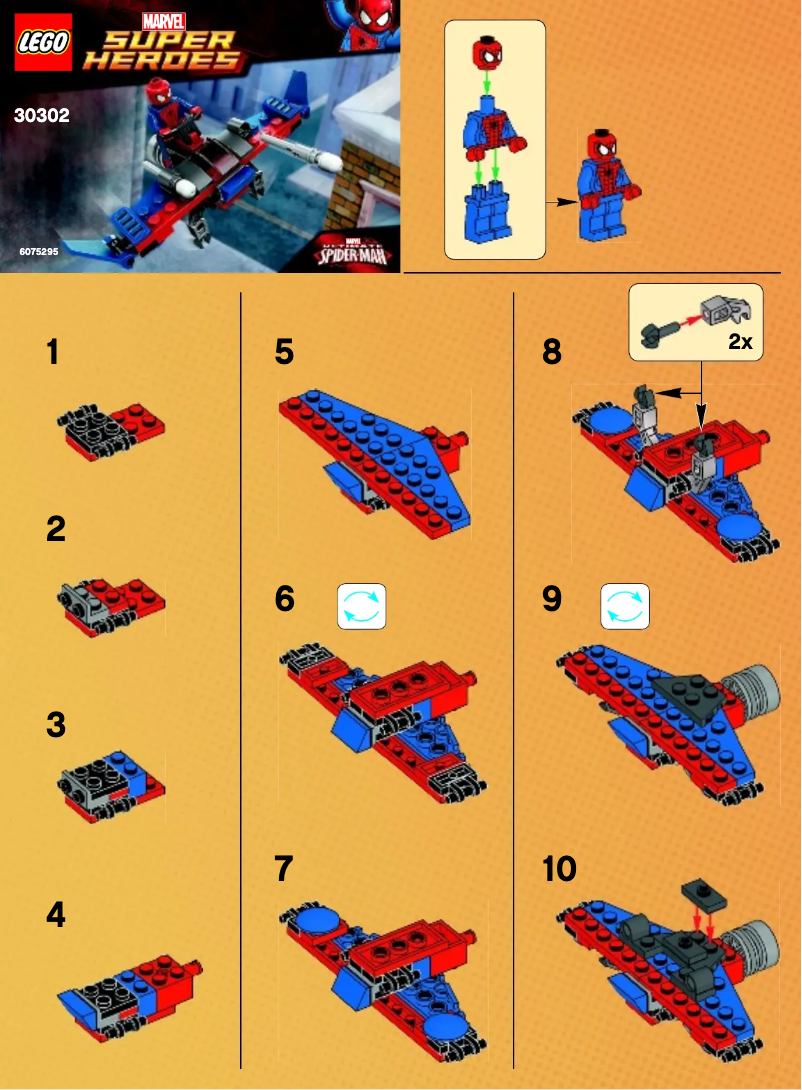 LEGO
MARVEL SUPER HEROES
30302
6075295
MARVEL ULTIMATE SPIDER-MAN

1
2
3
4
5
6
7
8
2x
9
10