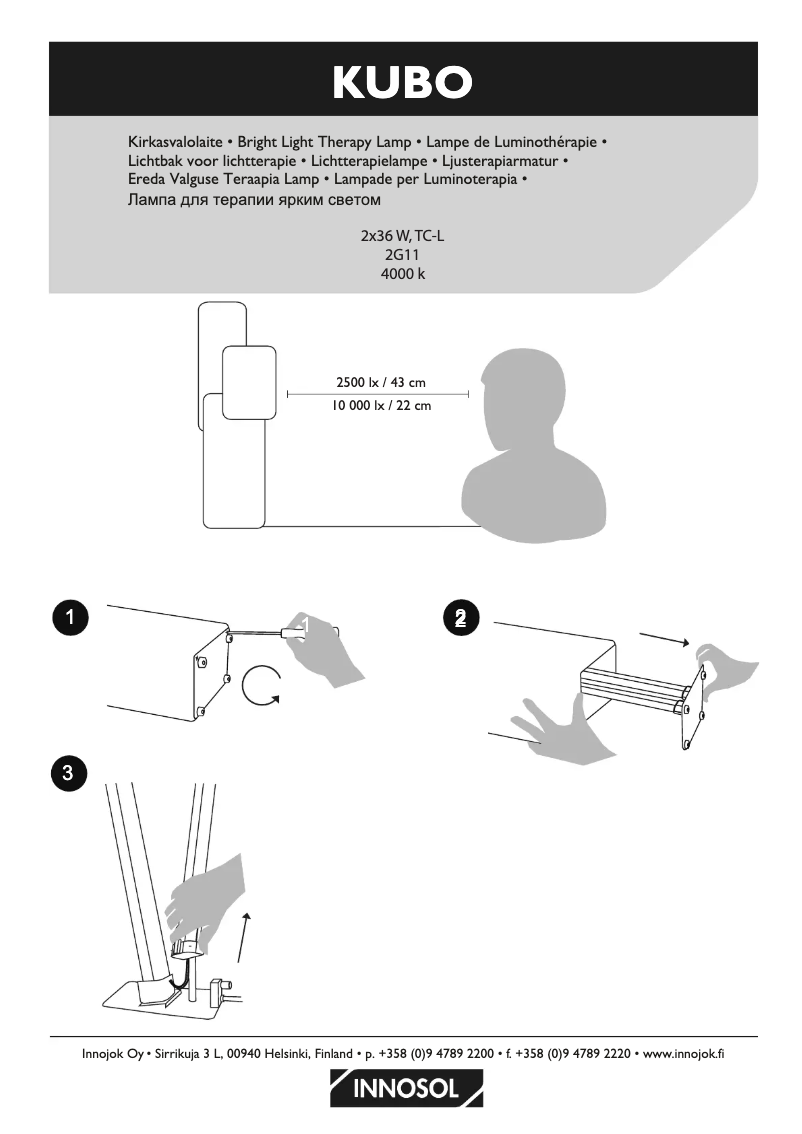 KUBO

Kirkasvalolaite • Bright Light Therapy Lamp • Lampe de Luminothérapie • Lichtbak voor lichtterapie • Lichtterapielampe • Ljusterapiarmatur • Ereda Valguse Teraapia Lamp • Lampade per Luminoterapia • Лампа для терапии ярким светом

2x36 W, TC-L
2G11
4000 k

2500 lx / 43 cm
10 000 lx / 22 cm

1

2

3

Innojok Oy • Sirrikuja 3 L, 00940 Helsinki, Finland • p. +358 (0)9 4789 2200 • f. +358 (0)9 4789 2220 • www.innojok.fi

INNOSOL