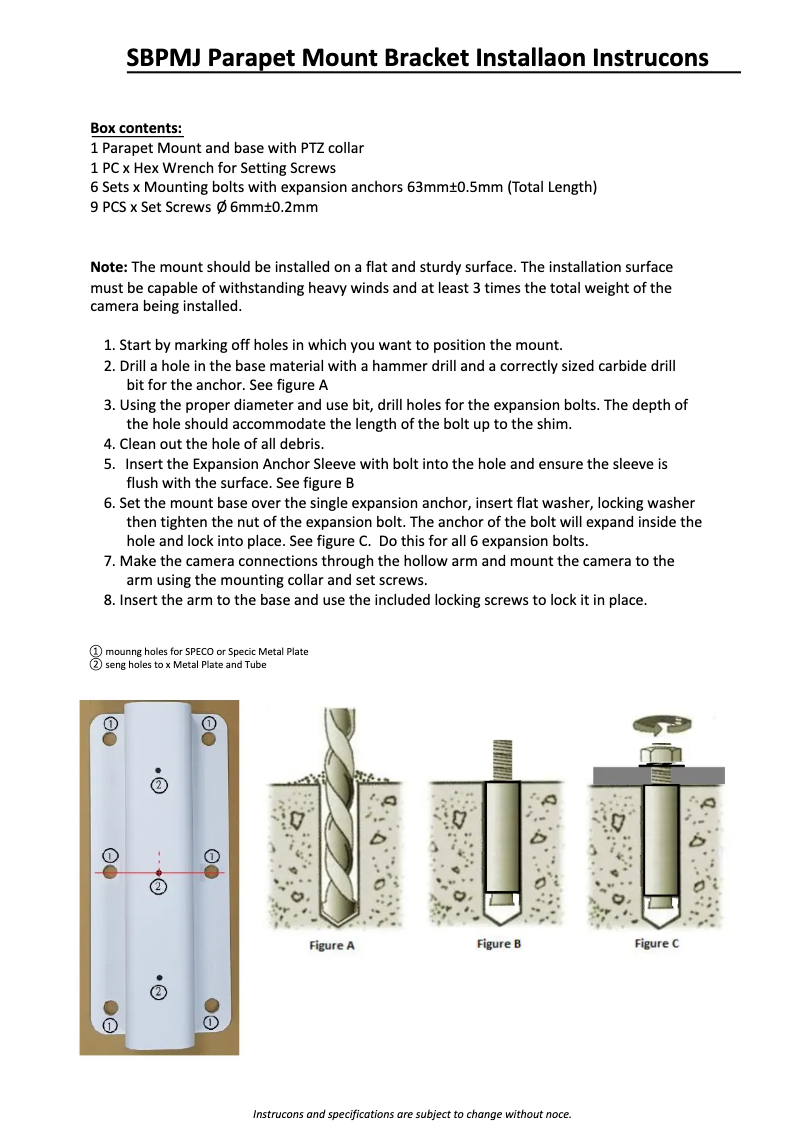 SBPMJ Parapet Mount Bracket Installaon Instrucons

Box contents:
1 Parapet Mount and base with PTZ collar
1 PC x Hex Wrench for Setting Screws
6 Sets x Mounting bolts with expansion anchors 63mm±0.5mm (Total Length)
9 PCS x Set Screws Ø 6mm±0.2mm

Note: The mount should be installed on a flat and sturdy surface. The installation surface must be capable of withstanding heavy winds and at least 3 times the total weight of the camera being installed.

1. Start by marking off holes in which you want to position the mount.
2. Drill a hole in the base material with a hammer drill and a correctly sized carbide drill bit for the anchor. See figure A
3. Using the proper diameter and use bit, drill holes for the expansion bolts. The depth of the hole should accommodate the length of the bolt up to the shim.
4. Clean out the hole of all debris.
5. Insert the Expansion Anchor Sleeve with bolt into the hole and ensure the sleeve is flush with the surface. See figure B
6. Set the mount base over the single expansion anchor, insert flat washer, locking washer then tighten the nut of the expansion bolt. The anchor of the bolt will expand inside the hole and lock into place. See figure C. Do this for all 6 expansion bolts.
7. Make the camera connections through the hollow arm and mount the camera to the arm using the mounting collar and set screws.
8. Insert the arm to the base and use the included locking screws to lock it in place.

① mounng holes for SPECO or Specic Metal Plate
② seng holes to x Metal Plate and Tube

① ①
②
① ①
②
②
① ①

Figure A
Figure B
Figure C

Instrucons and specifications are subject to change without noce.