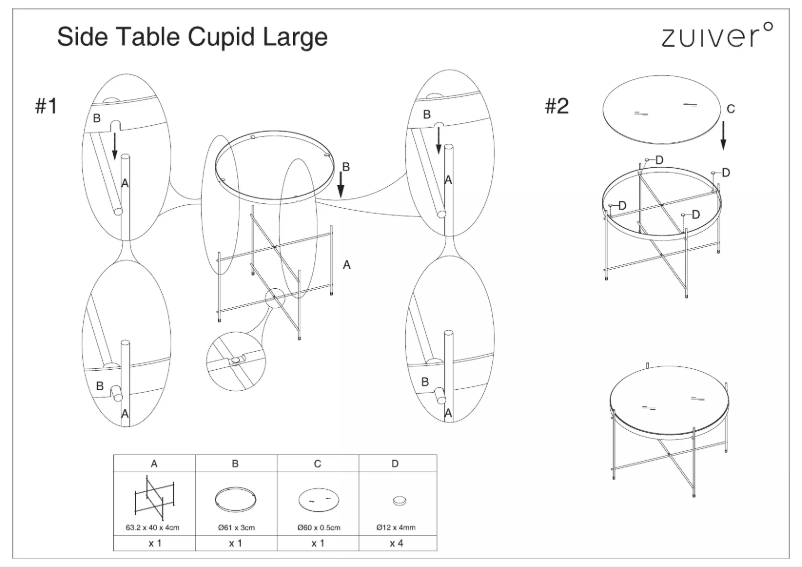 Side Table Cupid Large

zuiver°

#1

B

A

B

A

B

A

B

A

B

A

#2

C

D

D

D

D

| A | B | C | D |
|---|---|---|---|
| 63.2 x 40 x 4cm | Ø61 x 3cm | Ø60 x 0.5cm | Ø12 x 4mm |
| x 1 | x 1 | x 1 | x 4 |