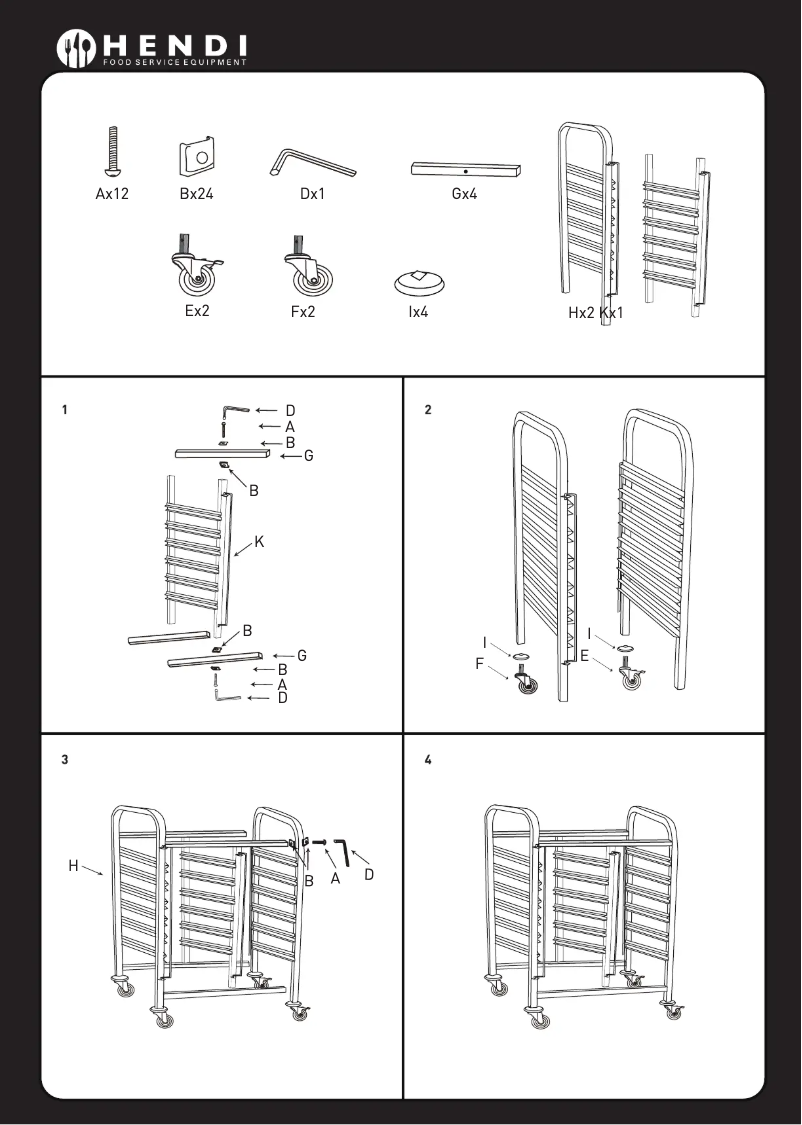 HENDI
FOOD SERVICE EQUIPMENT

Ax12
Bx24
Dx1
Gx4
Ex2
Fx2
Ix4
Hx2 Kx1

1
D
A
B
G
B
K
B
G
B
A
D

2
I
F
I
E

3
H
B
A
D

4