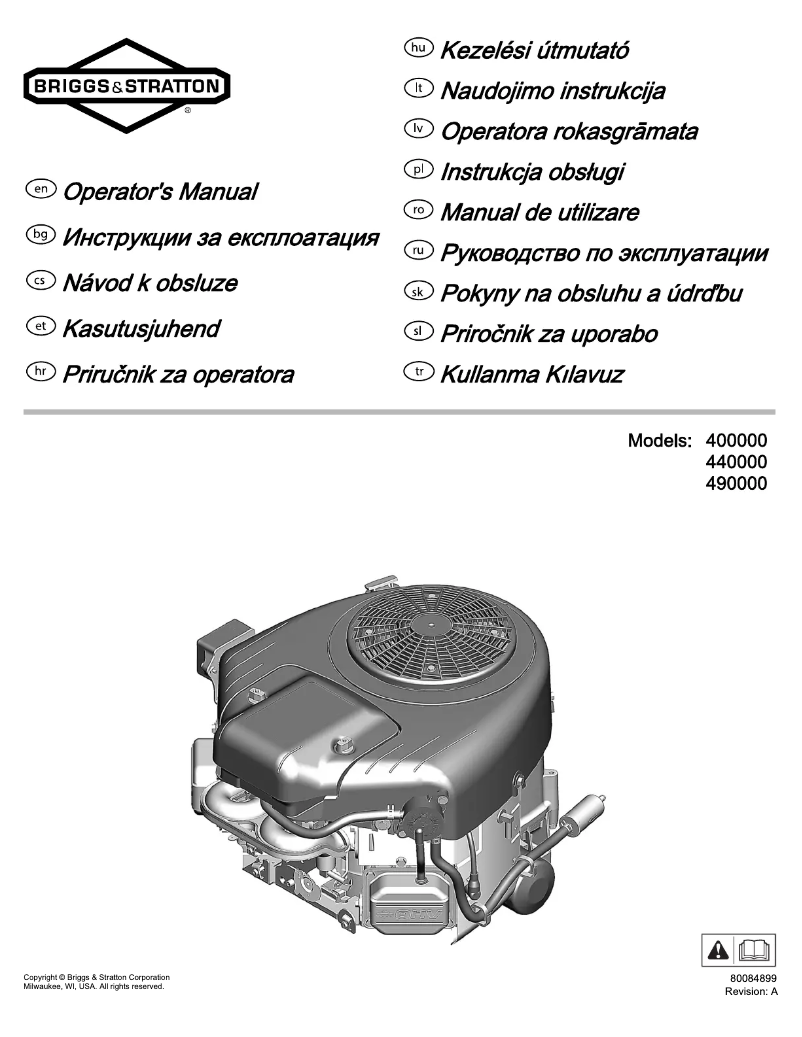 BRIGGS&STRATTON
®

en Operator's Manual
bg Инструкции за експлоатация
cs Návod k obsluze
et Kasutusjuhend
hr Priručnik za operatora

hu Kezelési útmutató
lt Naudojimo instrukcija
lv Operatora rokasgrāmata
pl Instrukcja obsługi
ro Manual de utilizare
ru Руководство по эксплуатации
sk Pokyny na obsluhu a údržbu
sl Priročnik za uporabo
tr Kullanma Kılavuz

Models: 400000
440000
490000

Copyright © Briggs & Stratton Corporation
Milwaukee, WI, USA. All rights reserved.

80084899
Revision: A