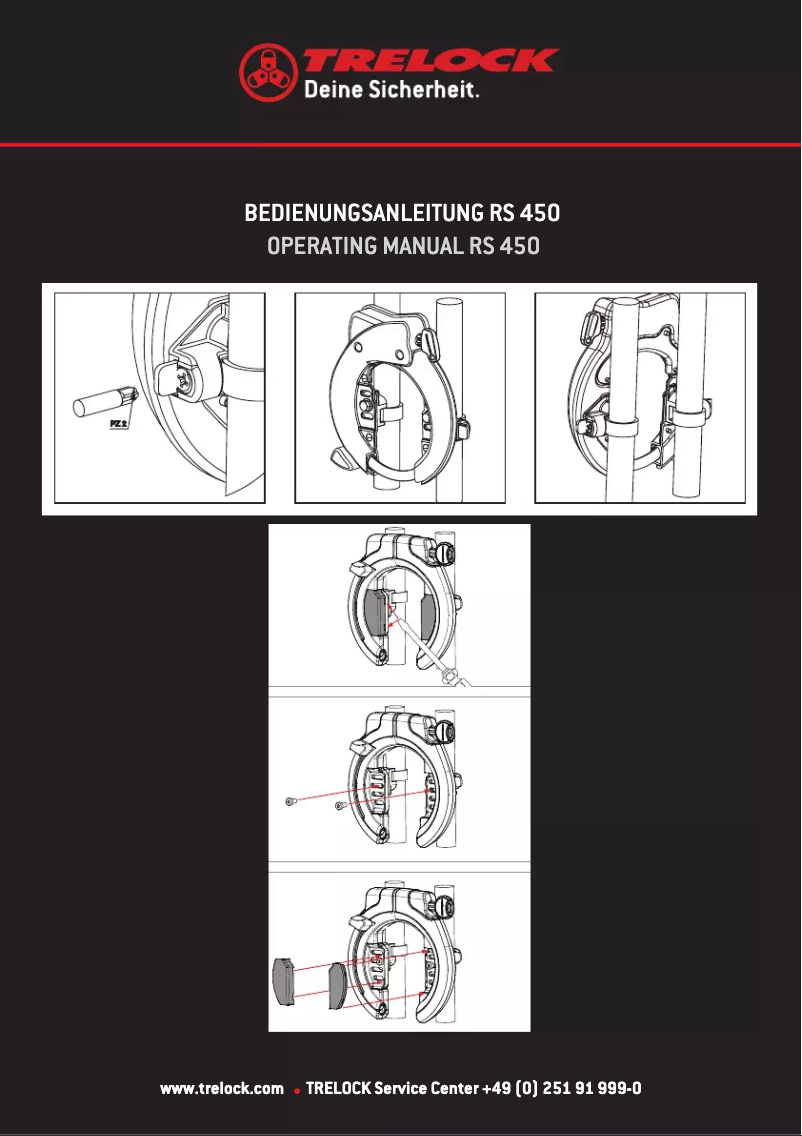 TRELOCK
Deine Sicherheit.

BEDIENUNGSANLEITUNG RS 450
OPERATING MANUAL RS 450

PZ 2

www.trelock.com • TRELOCK Service Center +49 (0) 251 91 999-0