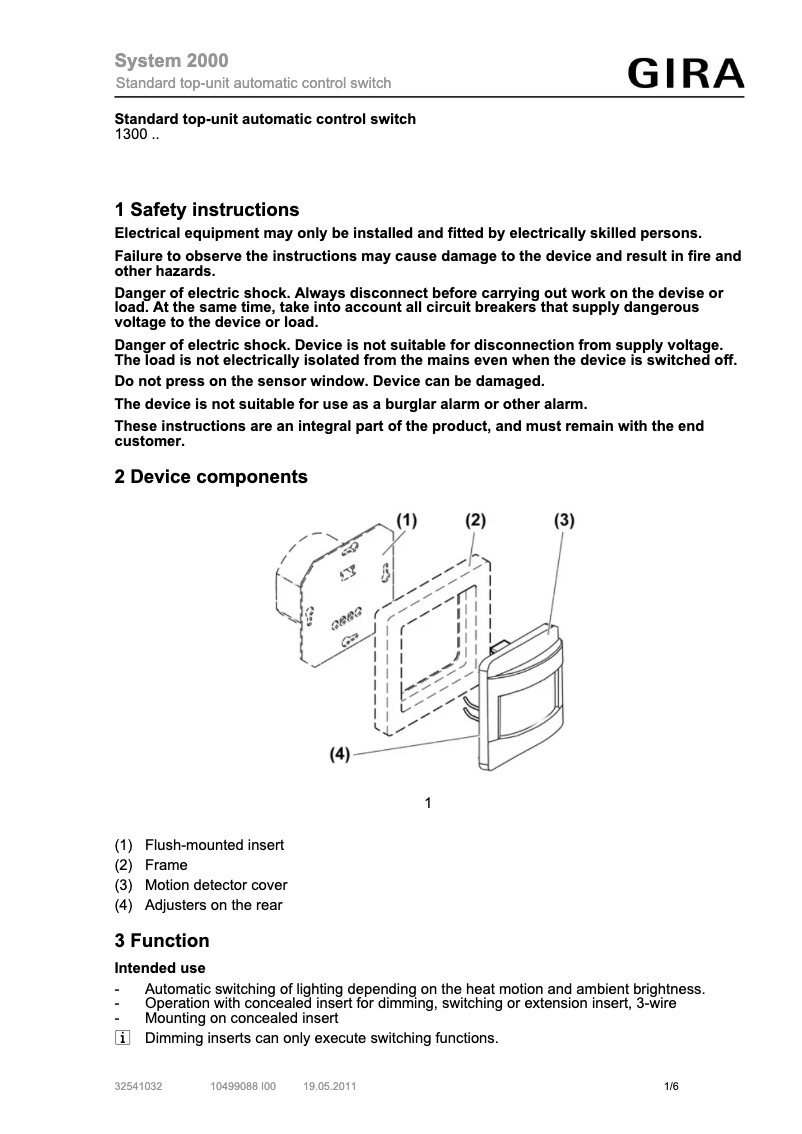 System 2000
Standard top-unit automatic control switch

GIRA

Standard top-unit automatic control switch
1300 ..

1 Safety instructions

Electrical equipment may only be installed and fitted by electrically skilled persons.

Failure to observe the instructions may cause damage to the device and result in fire and other hazards.

Danger of electric shock. Always disconnect before carrying out work on the devise or load. At the same time, take into account all circuit breakers that supply dangerous voltage to the device or load.

Danger of electric shock. Device is not suitable for disconnection from supply voltage. The load is not electrically isolated from the mains even when the device is switched off.

Do not press on the sensor window. Device can be damaged.

The device is not suitable for use as a burglar alarm or other alarm.

These instructions are an integral part of the product, and must remain with the end customer.

2 Device components

(1)
(2)
(3)
(4)

1

(1) Flush-mounted insert
(2) Frame
(3) Motion detector cover
(4) Adjusters on the rear

3 Function

Intended use

- Automatic switching of lighting depending on the heat motion and ambient brightness.
- Operation with concealed insert for dimming, switching or extension insert, 3-wire
- Mounting on concealed insert

i Dimming inserts can only execute switching functions.

32541032 10499088 I00 19.05.2011 1/6