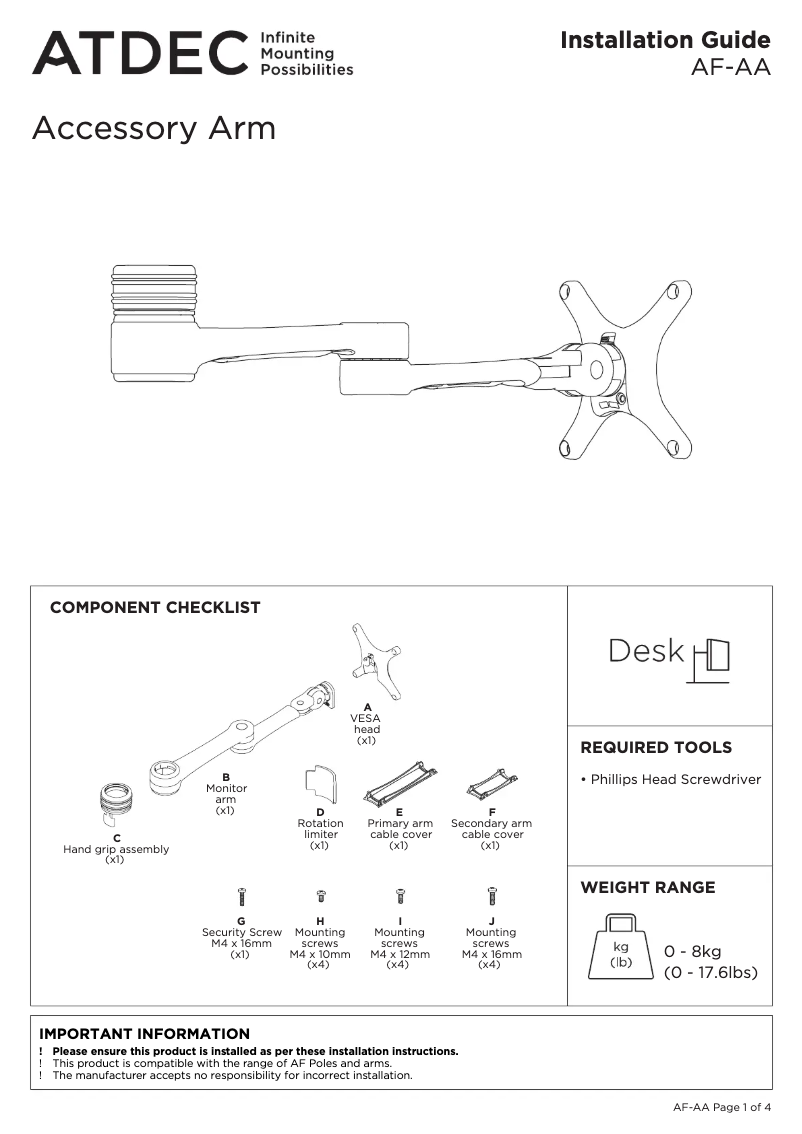 ATDEC Infinite Mounting Possibilities

Installation Guide
AF-AA

Accessory Arm

COMPONENT CHECKLIST

A
VESA head
(x1)

B
Monitor arm
(x1)

C
Hand grip assembly
(x1)

D
Rotation limiter
(x1)

E
Primary arm cable cover
(x1)

F
Secondary arm cable cover
(x1)

G
Security Screw
M4 x 16mm
(x1)

H
Mounting screws
M4 x 10mm
(x4)

I
Mounting screws
M4 x 12mm
(x4)

J
Mounting screws
M4 x 16mm
(x4)

Desk

REQUIRED TOOLS

• Phillips Head Screwdriver

WEIGHT RANGE

kg
(lb)

0 - 8kg
(0 - 17.6lbs)

IMPORTANT INFORMATION

! Please ensure this product is installed as per these installation instructions.
! This product is compatible with the range of AF Poles and arms.
! The manufacturer accepts no responsibility for incorrect installation.

AF-AA Page 1 of 4