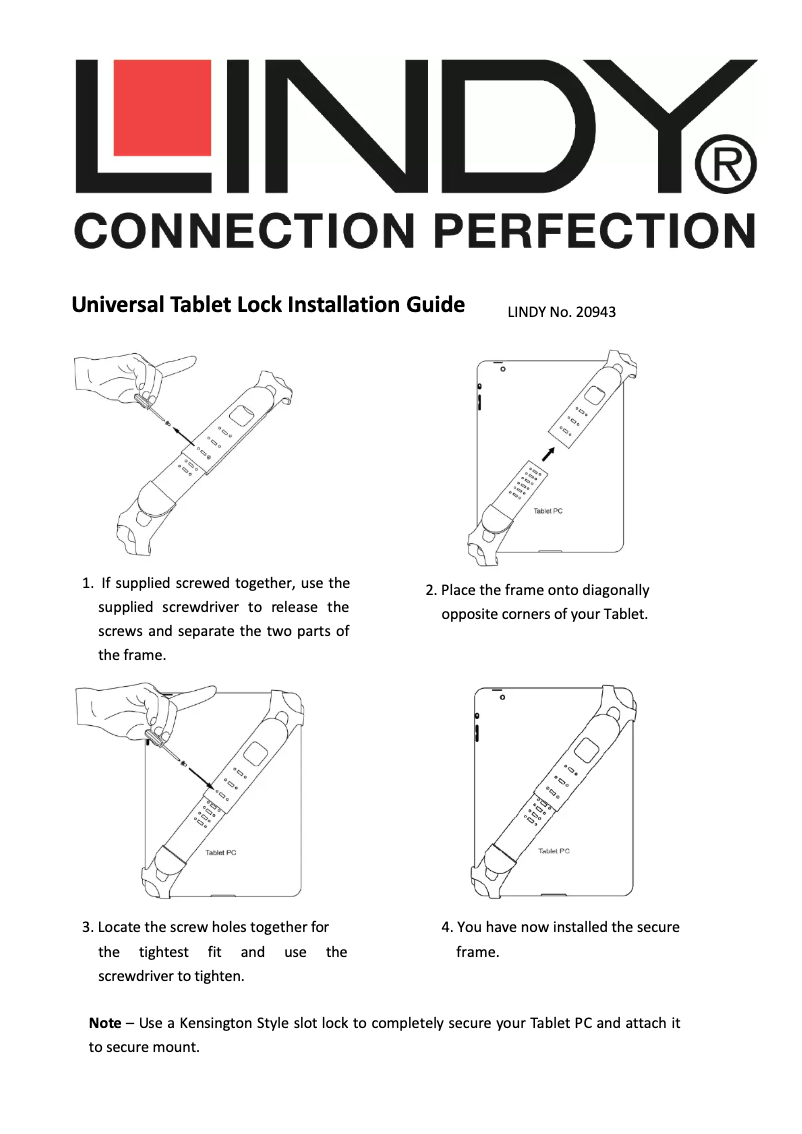 LINDY®
CONNECTION PERFECTION

Universal Tablet Lock Installation Guide

LINDY No. 20943

Tablet PC

1. If supplied screwed together, use the supplied screwdriver to release the screws and separate the two parts of the frame.

2. Place the frame onto diagonally opposite corners of your Tablet.

Tablet PC

Tablet PC

3. Locate the screw holes together for the tightest fit and use the screwdriver to tighten.

4. You have now installed the secure frame.

Note – Use a Kensington Style slot lock to completely secure your Tablet PC and attach it to secure mount.