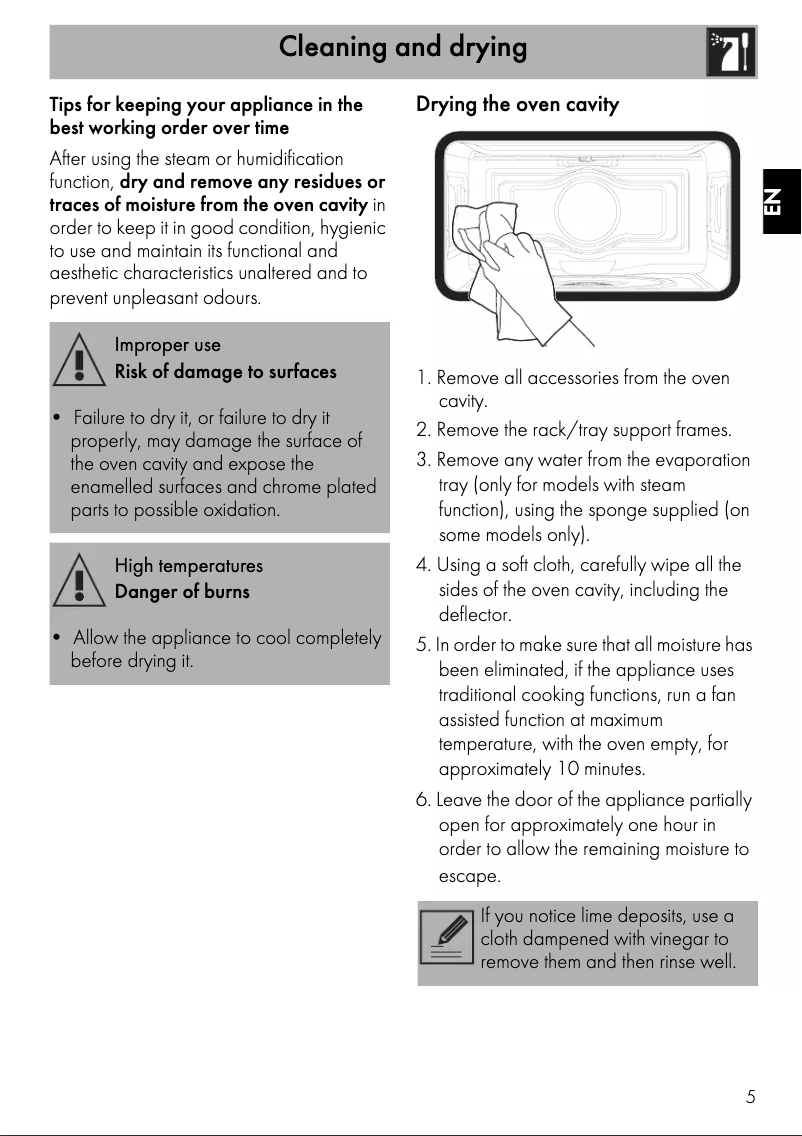 Cleaning and drying

EN

Tips for keeping your appliance in the best working order over time

After using the steam or humidification function, dry and remove any residues or traces of moisture from the oven cavity in order to keep it in good condition, hygienic to use and maintain its functional and aesthetic characteristics unaltered and to prevent unpleasant odours.

Improper use
Risk of damage to surfaces

• Failure to dry it, or failure to dry it properly, may damage the surface of the oven cavity and expose the enamelled surfaces and chrome plated parts to possible oxidation.

High temperatures
Danger of burns

• Allow the appliance to cool completely before drying it.

Drying the oven cavity

1. Remove all accessories from the oven cavity.
2. Remove the rack/tray support frames.
3. Remove any water from the evaporation tray (only for models with steam function), using the sponge supplied (on some models only).
4. Using a soft cloth, carefully wipe all the sides of the oven cavity, including the deflector.
5. In order to make sure that all moisture has been eliminated, if the appliance uses traditional cooking functions, run a fan assisted function at maximum temperature, with the oven empty, for approximately 10 minutes.
6. Leave the door of the appliance partially open for approximately one hour in order to allow the remaining moisture to escape.

If you notice lime deposits, use a cloth dampened with vinegar to remove them and then rinse well.

5