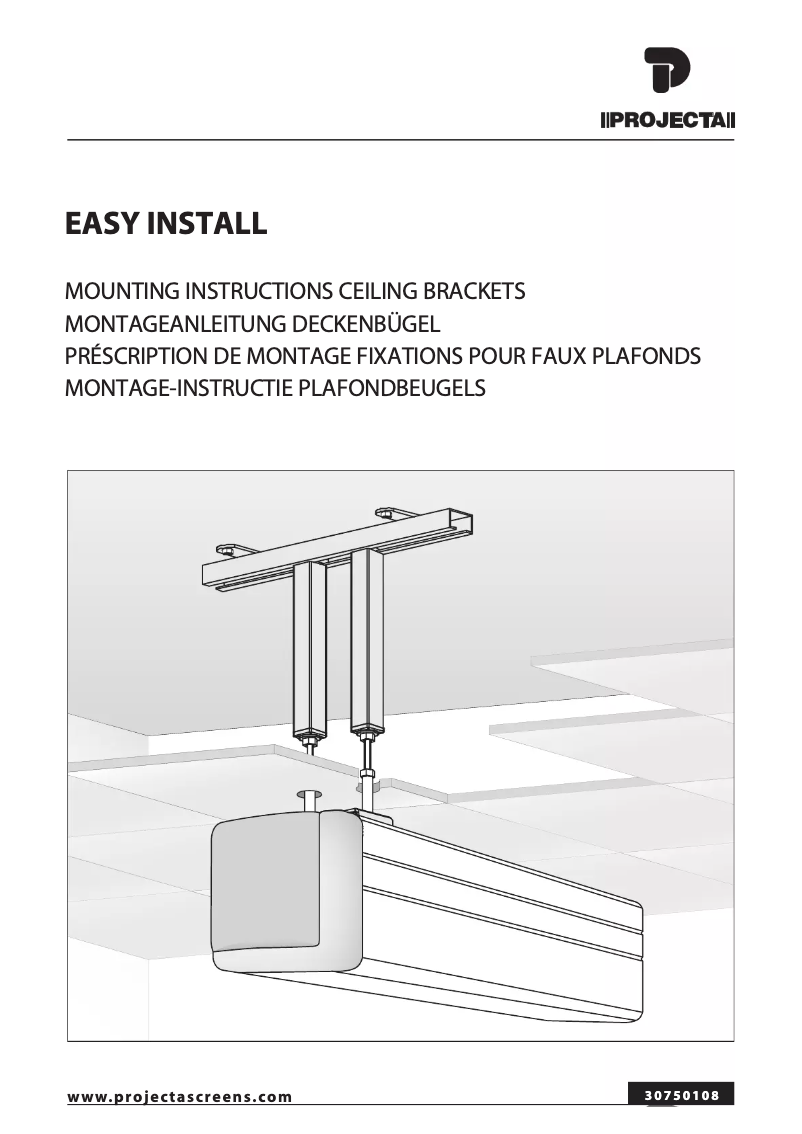 PROJECTA

EASY INSTALL

MOUNTING INSTRUCTIONS CEILING BRACKETS
MONTAGEANLEITUNG DECKENBÜGEL
PRÉSCRIPTION DE MONTAGE FIXATIONS POUR FAUX PLAFONDS
MONTAGE-INSTRUCTIE PLAFONDBEUGELS

www.projectascreens.com

30750108