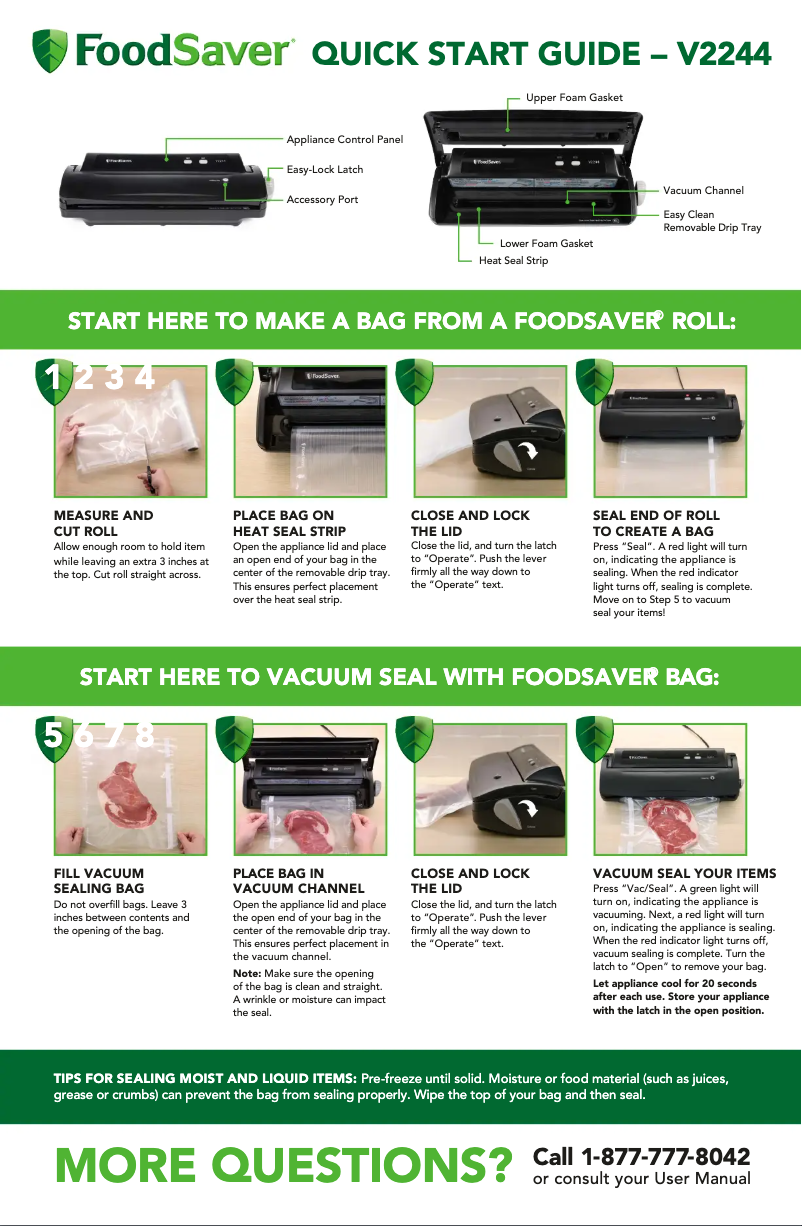 FoodSaver® QUICK START GUIDE – V2244

Appliance Control Panel
Easy-Lock Latch
Accessory Port
Upper Foam Gasket
Vacuum Channel
Easy Clean Removable Drip Tray
Lower Foam Gasket
Heat Seal Strip

START HERE TO MAKE A BAG FROM A FOODSAVER® ROLL:

1 2 3 4

MEASURE AND CUT ROLL
Allow enough room to hold item while leaving an extra 3 inches at the top. Cut roll straight across.

PLACE BAG ON HEAT SEAL STRIP
Open the appliance lid and place an open end of your bag in the center of the removable drip tray. This ensures perfect placement over the heat seal strip.

CLOSE AND LOCK THE LID
Close the lid, and turn the latch to "Operate". Push the lever firmly all the way down to the "Operate" text.

SEAL END OF ROLL TO CREATE A BAG
Press "Seal". A red light will turn on, indicating the appliance is sealing. When the red indicator light turns off, sealing is complete. Move on to Step 5 to vacuum seal your items!

START HERE TO VACUUM SEAL WITH FOODSAVER® BAG:

5 6 7 8

FILL VACUUM SEALING BAG
Do not overfill bags. Leave 3 inches between contents and the opening of the bag.

PLACE BAG IN VACUUM CHANNEL
Open the appliance lid and place the open end of your bag in the center of the removable drip tray. This ensures perfect placement in the vacuum channel.
Note: Make sure the opening of the bag is clean and straight. A wrinkle or moisture can impact the seal.

CLOSE AND LOCK THE LID
Close the lid, and turn the latch to "Operate". Push the lever firmly all the way down to the "Operate" text.

VACUUM SEAL YOUR ITEMS
Press "Vac/Seal". A green light will turn on, indicating the appliance is vacuuming. Next, a red light will turn on, indicating the appliance is sealing. When the red indicator light turns off, vacuum sealing is complete. Turn the latch to "Open" to remove your bag.
Let appliance cool for 20 seconds after each use. Store your appliance with the latch in the open position.

TIPS FOR SEALING MOIST AND LIQUID ITEMS: Pre-freeze until solid. Moisture or food material (such as juices, grease or crumbs) can prevent the bag from sealing properly. Wipe the top of your bag and then seal.

MORE QUESTIONS? Call 1-877-777-8042 or consult your User Manual