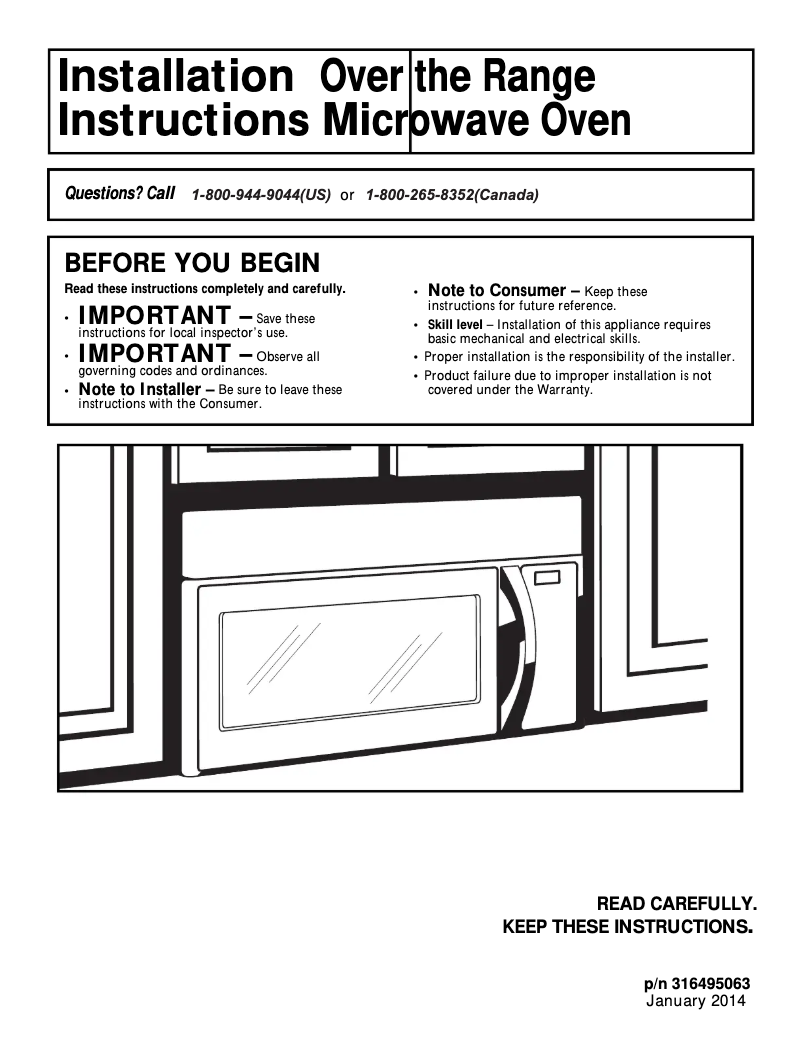 Installation Instructions

Over the Range Microwave Oven

Questions? Call 1-800-944-9044(US) or 1-800-265-8352(Canada)

BEFORE YOU BEGIN

Read these instructions completely and carefully.

• IMPORTANT – Save these instructions for local inspector's use.

• IMPORTANT – Observe all governing codes and ordinances.

• Note to Installer – Be sure to leave these instructions with the Consumer.

• Note to Consumer – Keep these instructions for future reference.

• Skill level – Installation of this appliance requires basic mechanical and electrical skills.

• Proper installation is the responsibility of the installer.

• Product failure due to improper installation is not covered under the Warranty.

READ CAREFULLY.
KEEP THESE INSTRUCTIONS.

p/n 316495063
January 2014