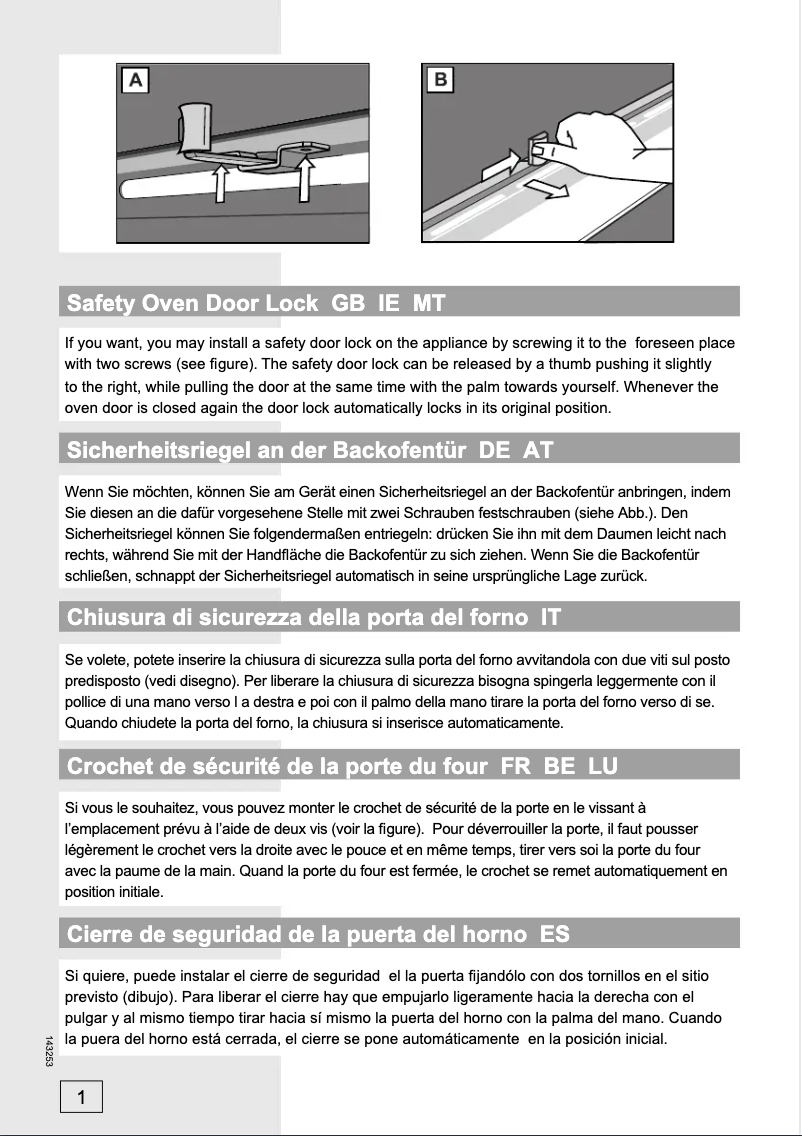 A

B

Safety Oven Door Lock GB IE MT

If you want, you may install a safety door lock on the appliance by screwing it to the foreseen place with two screws (see figure). The safety door lock can be released by a thumb pushing it slightly to the right, while pulling the door at the same time with the palm towards yourself. Whenever the oven door is closed again the door lock automatically locks in its original position.

Sicherheitsriegel an der Backofentür DE AT

Wenn Sie möchten, können Sie am Gerät einen Sicherheitsriegel an der Backofentür anbringen, indem Sie diesen an die dafür vorgesehene Stelle mit zwei Schrauben festschrauben (siehe Abb.). Den Sicherheitsriegel können Sie folgendermaßen entriegeln: drücken Sie ihn mit dem Daumen leicht nach rechts, während Sie mit der Handfläche die Backofentür zu sich ziehen. Wenn Sie die Backofentür schließen, schnappt der Sicherheitsriegel automatisch in seine ursprüngliche Lage zurück.

Chiusura di sicurezza della porta del forno IT

Se volete, potete inserire la chiusura di sicurezza sulla porta del forno avvitandola con due viti sul posto predisposto (vedi disegno). Per liberare la chiusura di sicurezza bisogna spingerla leggermente con il pollice di una mano verso l a destra e poi con il palmo della mano tirare la porta del forno verso di se. Quando chiudete la porta del forno, la chiusura si inserisce automaticamente.

Crochet de sécurité de la porte du four FR BE LU

Si vous le souhaitez, vous pouvez monter le crochet de sécurité de la porte en le vissant à l'emplacement prévu à l'aide de deux vis (voir la figure). Pour déverrouiller la porte, il faut pousser légèrement le crochet vers la droite avec le pouce et en même temps, tirer vers soi la porte du four avec la paume de la main. Quand la porte du four est fermée, le crochet se remet automatiquement en position initiale.

Cierre de seguridad de la puerta del horno ES

Si quiere, puede instalar el cierre de seguridad el la puerta fijandólo con dos tornillos en el sitio previsto (dibujo). Para liberar el cierre hay que empujarlo ligeramente hacia la derecha con el pulgar y al mismo tiempo tirar hacia sí mismo la puerta del horno con la palma del mano. Cuando la puera del horno está cerrada, el cierre se pone automáticamente en la posición inicial.

143253

1