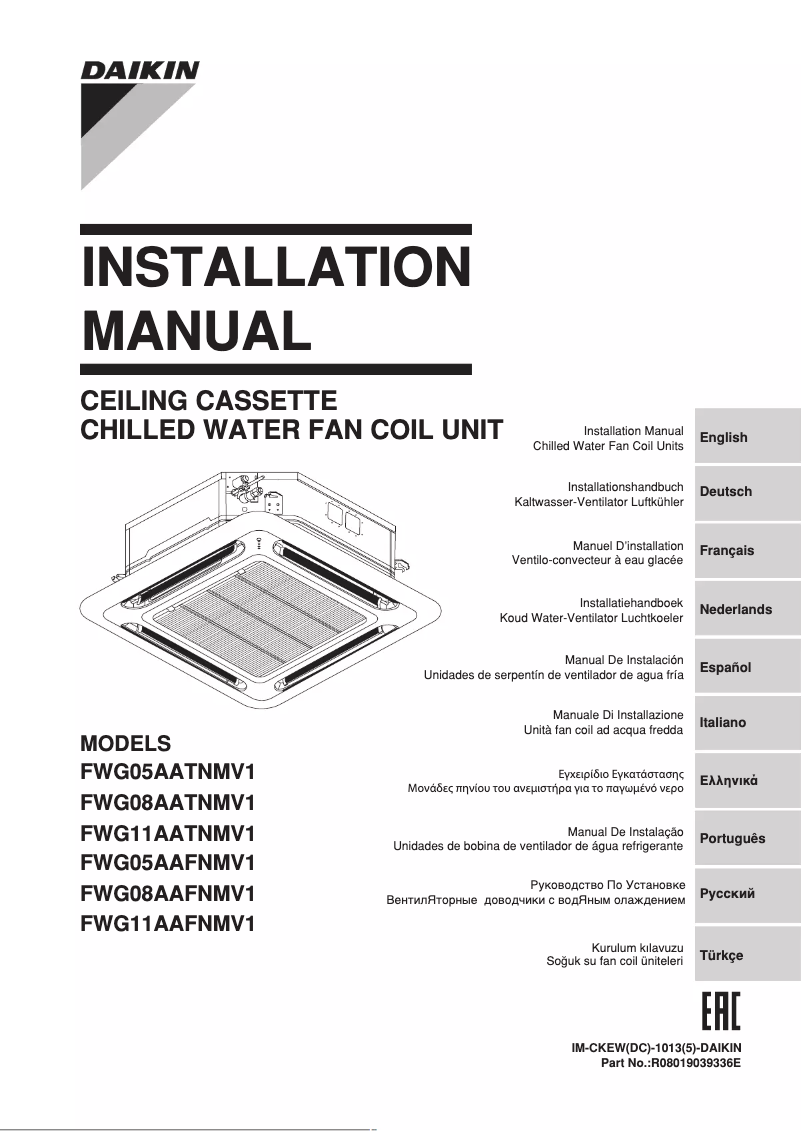 DAIKIN

INSTALLATION MANUAL

CEILING CASSETTE
CHILLED WATER FAN COIL UNIT

MODELS
FWG05AATNMV1
FWG08AATNMV1
FWG11AATNMV1
FWG05AAFNMV1
FWG08AAFNMV1
FWG11AAFNMV1

Installation Manual
Chilled Water Fan Coil Units

English

Installationshandbuch
Kaltwasser-Ventilator Luftkühler

Deutsch

Manuel D'installation
Ventilo-convecteur à eau glacée

Français

Installatiehandboek
Koud Water-Ventilator Luchtkoeler

Nederlands

Manual De Instalación
Unidades de serpentín de ventilador de agua fría

Español

Manuale Di Installazione
Unità fan coil ad acqua fredda

Italiano

Εγχειρίδιο Εγκατάστασης
Μονάδες πηνίου του ανεμιστήρα για το παγωμένό νερο

Ελληνικά

Manual De Instalação
Unidades de bobina de ventilador de água refrigerante

Português

Руководство По Установке
ВентилЯторные доводчики с водЯным олаждением

Русский

Kurulum kılavuzu
Soğuk su fan coil üniteleri

Türkçe

EAC

IM-CKEW(DC)-1013(5)-DAIKIN
Part No.:R08019039336E