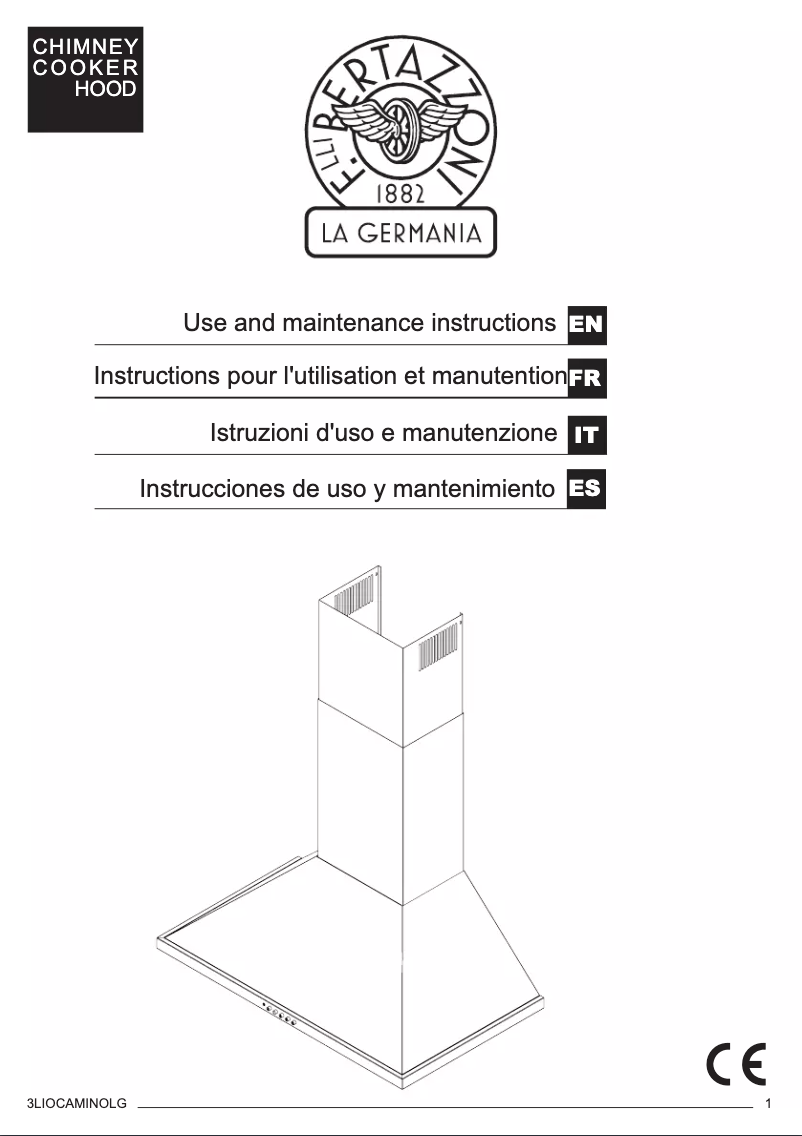 CHIMNEY
COOKER
HOOD

F.LLI BERTAZZONI
1882
LA GERMANIA

Use and maintenance instructions EN

Instructions pour l'utilisation et manutention FR

Istruzioni d'uso e manutenzione IT

Instrucciones de uso y mantenimiento ES

CE

3LIOCAMINOLG 1