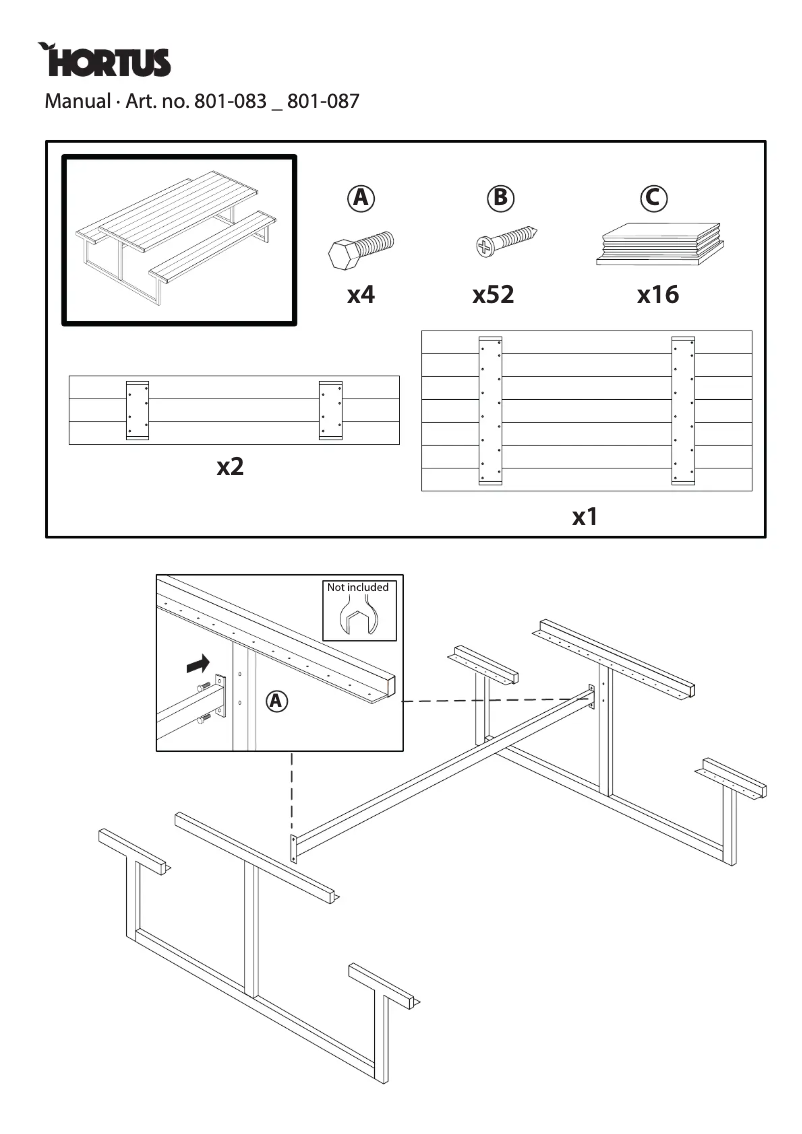 HORTUS

Manual · Art. no. 801-083 _ 801-087

A
x4

B
x52

C
x16

x2

x1

Not included

A