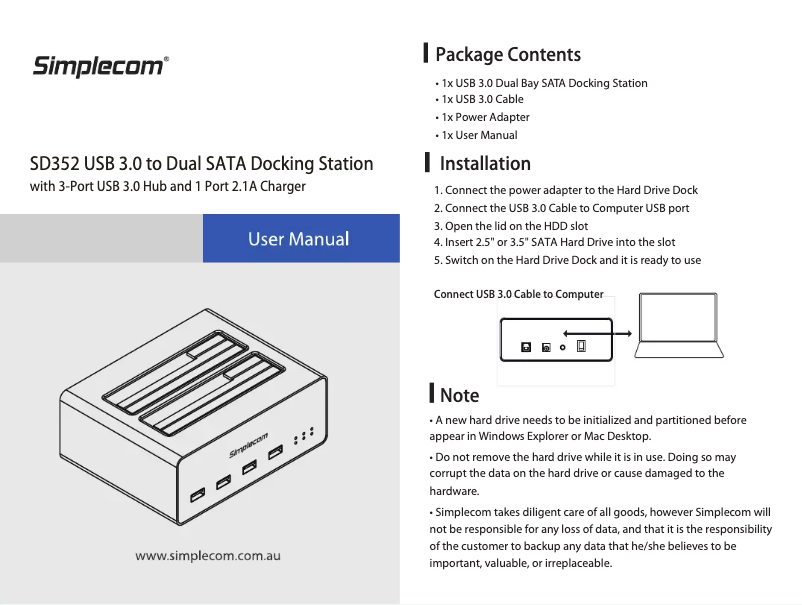 Simplecom®

SD352 USB 3.0 to Dual SATA Docking Station
with 3-Port USB 3.0 Hub and 1 Port 2.1A Charger

User Manual

Simplecom

www.simplecom.com.au

Package Contents

• 1x USB 3.0 Dual Bay SATA Docking Station
• 1x USB 3.0 Cable
• 1x Power Adapter
• 1x User Manual

Installation

1. Connect the power adapter to the Hard Drive Dock
2. Connect the USB 3.0 Cable to Computer USB port
3. Open the lid on the HDD slot
4. Insert 2.5" or 3.5" SATA Hard Drive into the slot
5. Switch on the Hard Drive Dock and it is ready to use

Connect USB 3.0 Cable to Computer

Note

• A new hard drive needs to be initialized and partitioned before appear in Windows Explorer or Mac Desktop.

• Do not remove the hard drive while it is in use. Doing so may corrupt the data on the hard drive or cause damaged to the hardware.

• Simplecom takes diligent care of all goods, however Simplecom will not be responsible for any loss of data, and that it is the responsibility of the customer to backup any data that he/she believes to be important, valuable, or irreplaceable.