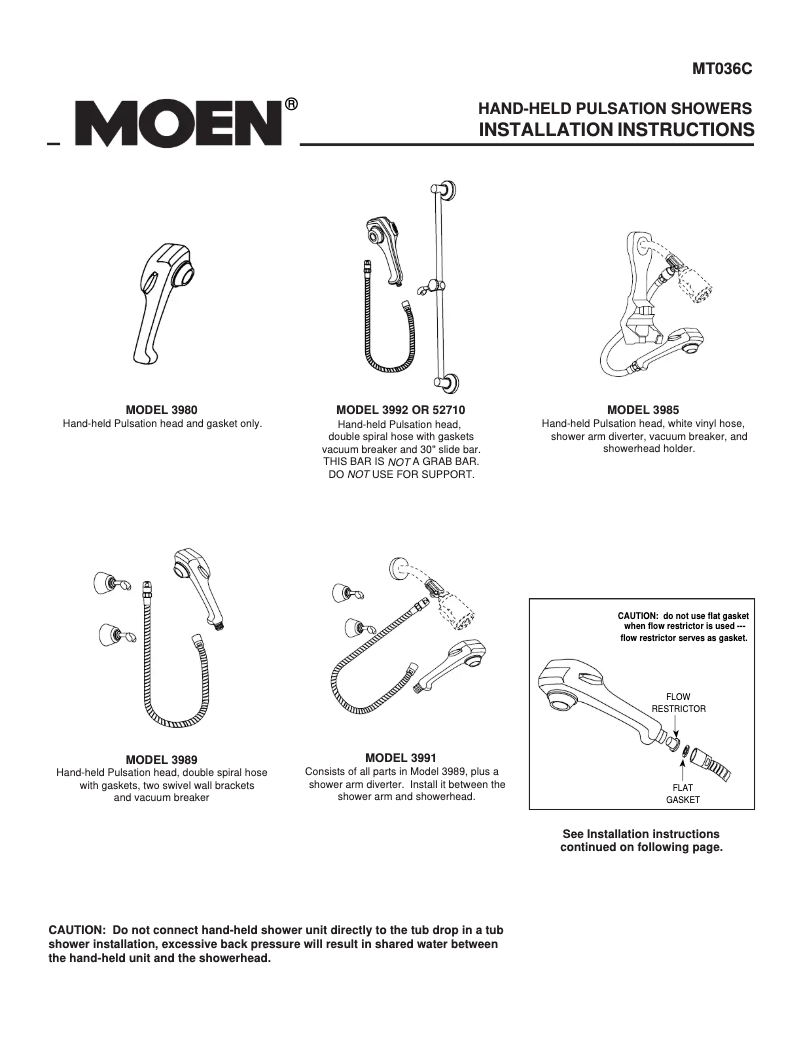 MT036C

MOEN®

HAND-HELD PULSATION SHOWERS
INSTALLATION INSTRUCTIONS

MODEL 3980
Hand-held Pulsation head and gasket only.

MODEL 3992 OR 52710
Hand-held Pulsation head, double spiral hose with gaskets vacuum breaker and 30" slide bar. THIS BAR IS NOT A GRAB BAR. DO NOT USE FOR SUPPORT.

MODEL 3985
Hand-held Pulsation head, white vinyl hose, shower arm diverter, vacuum breaker, and showerhead holder.

MODEL 3989
Hand-held Pulsation head, double spiral hose with gaskets, two swivel wall brackets and vacuum breaker

MODEL 3991
Consists of all parts in Model 3989, plus a shower arm diverter. Install it between the shower arm and showerhead.

CAUTION: do not use flat gasket when flow restrictor is used --- flow restrictor serves as gasket.

FLOW RESTRICTOR

FLAT GASKET

See Installation instructions continued on following page.

CAUTION: Do not connect hand-held shower unit directly to the tub drop in a tub shower installation, excessive back pressure will result in shared water between the hand-held unit and the showerhead.