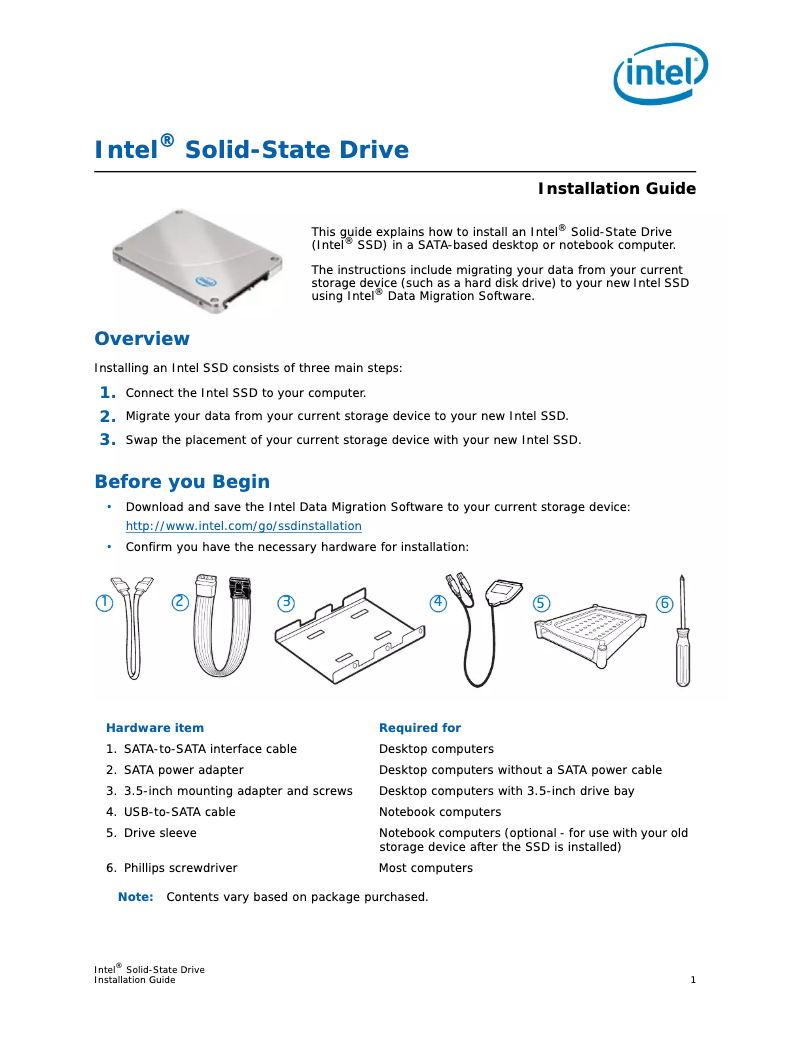 intel

Intel® Solid-State Drive

Installation Guide

This guide explains how to install an Intel® Solid-State Drive (Intel® SSD) in a SATA-based desktop or notebook computer.

The instructions include migrating your data from your current storage device (such as a hard disk drive) to your new Intel SSD using Intel® Data Migration Software.

Overview

Installing an Intel SSD consists of three main steps:

1. Connect the Intel SSD to your computer.
2. Migrate your data from your current storage device to your new Intel SSD.
3. Swap the placement of your current storage device with your new Intel SSD.

Before you Begin

• Download and save the Intel Data Migration Software to your current storage device: http://www.intel.com/go/ssdinstallation
• Confirm you have the necessary hardware for installation:

1 2 3 4 5 6

| Hardware item | Required for |
|---|---|
| 1. SATA-to-SATA interface cable | Desktop computers |
| 2. SATA power adapter | Desktop computers without a SATA power cable |
| 3. 3.5-inch mounting adapter and screws | Desktop computers with 3.5-inch drive bay |
| 4. USB-to-SATA cable | Notebook computers |
| 5. Drive sleeve | Notebook computers (optional - for use with your old storage device after the SSD is installed) |
| 6. Phillips screwdriver | Most computers |

Note: Contents vary based on package purchased.

Intel® Solid-State Drive
Installation Guide
1