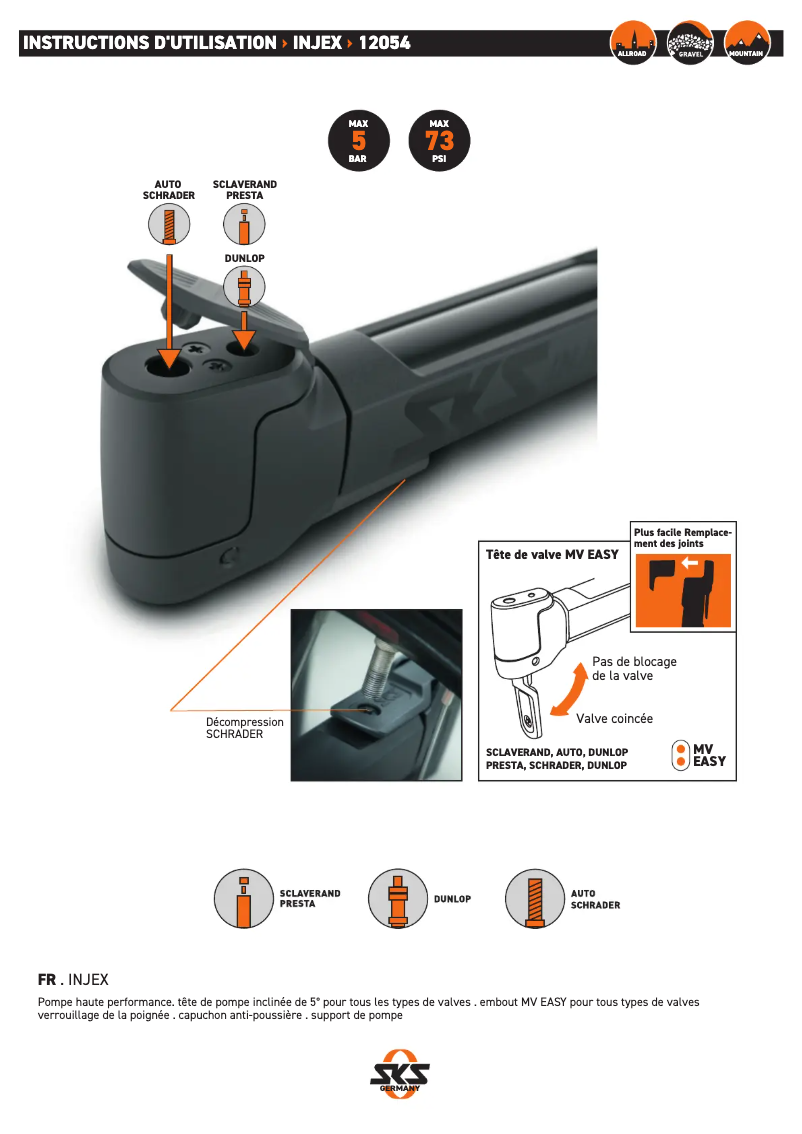 INSTRUCTIONS D'UTILISATION › INJEX › 12054

ALLROAD GRAVEL MOUNTAIN

MAX 5 BAR

MAX 73 PSI

AUTO SCHRADER

SCLAVERAND PRESTA

DUNLOP

Décompression SCHRADER

Tête de valve MV EASY

Plus facile Remplacement des joints

Pas de blocage de la valve

Valve coincée

SCLAVERAND, AUTO, DUNLOP PRESTA, SCHRADER, DUNLOP

MV EASY

SCLAVERAND PRESTA

DUNLOP

AUTO SCHRADER

FR . INJEX

Pompe haute performance. tête de pompe inclinée de 5° pour tous les types de valves . embout MV EASY pour tous types de valves verrouillage de la poignée . capuchon anti-poussière . support de pompe

SKS GERMANY