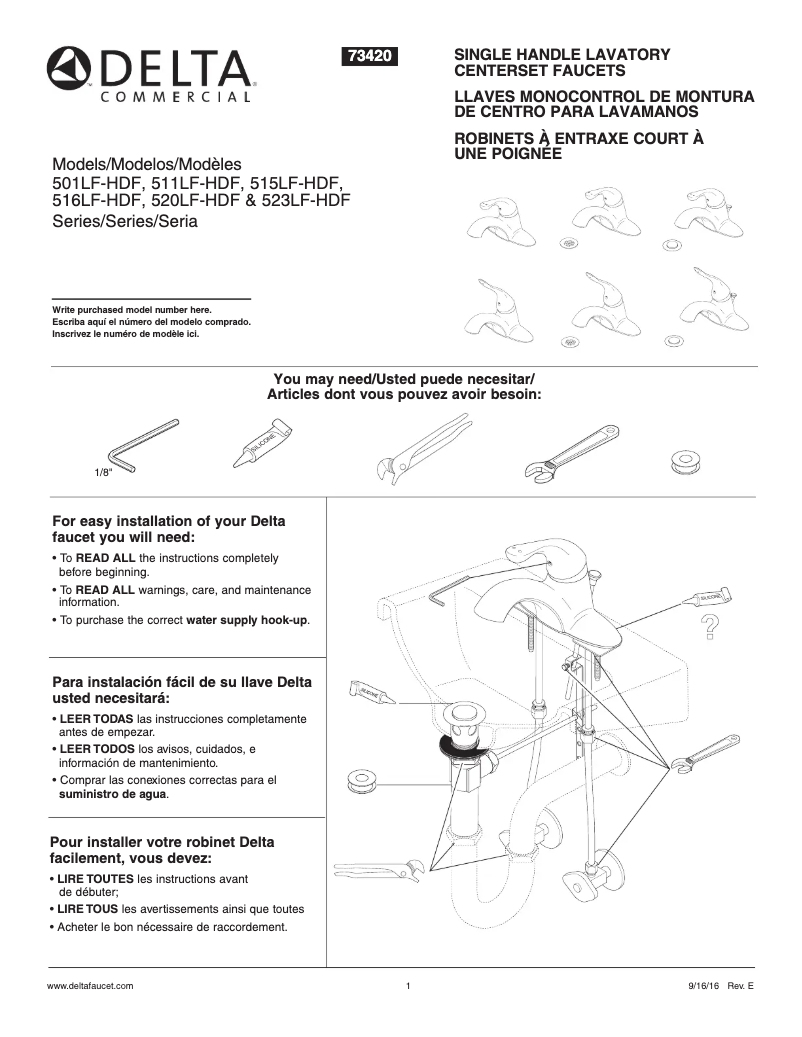 DELTA
COMMERCIAL

73420

SINGLE HANDLE LAVATORY CENTERSET FAUCETS

LLAVES MONOCONTROL DE MONTURA DE CENTRO PARA LAVAMANOS

ROBINETS À ENTRAXE COURT À UNE POIGNÉE

Models/Modelos/Modèles
501LF-HDF, 511LF-HDF, 515LF-HDF, 516LF-HDF, 520LF-HDF & 523LF-HDF
Series/Series/Seria

Write purchased model number here.
Escriba aquí el número del modelo comprado.
Inscrivez le numéro de modèle ici.

You may need/Usted puede necesitar/
Articles dont vous pouvez avoir besoin:

1/8"

SILICONE

For easy installation of your Delta faucet you will need:
• To READ ALL the instructions completely before beginning.
• To READ ALL warnings, care, and maintenance information.
• To purchase the correct water supply hook-up.

Para instalación fácil de su llave Delta usted necesitará:
• LEER TODAS las instrucciones completamente antes de empezar.
• LEER TODOS los avisos, cuidados, e información de mantenimiento.
• Comprar las conexiones correctas para el suministro de agua.

Pour installer votre robinet Delta facilement, vous devez:
• LIRE TOUTES les instructions avant de débuter;
• LIRE TOUS les avertissements ainsi que toutes
• Acheter le bon nécessaire de raccordement.

SILICONE

SILICONE

?

www.deltafaucet.com

1

9/16/16 Rev. E