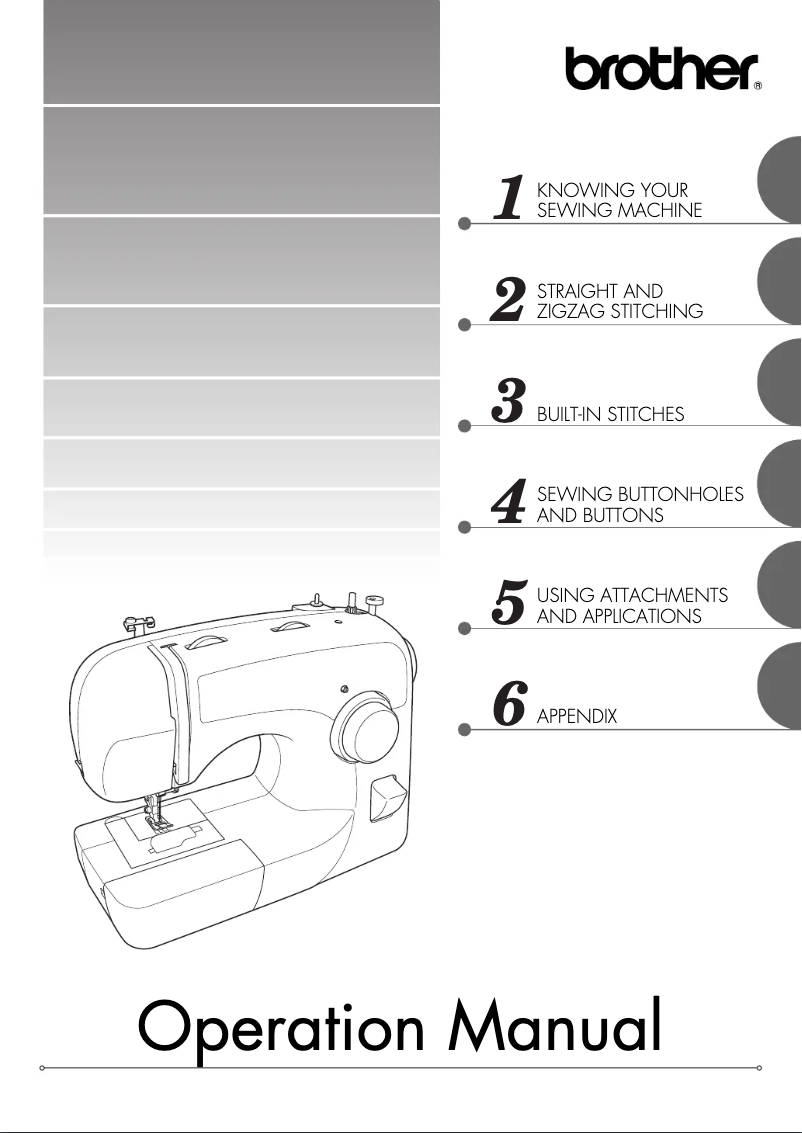 brother®

1 KNOWING YOUR SEWING MACHINE

2 STRAIGHT AND ZIGZAG STITCHING

3 BUILT-IN STITCHES

4 SEWING BUTTONHOLES AND BUTTONS

5 USING ATTACHMENTS AND APPLICATIONS

6 APPENDIX

Operation Manual