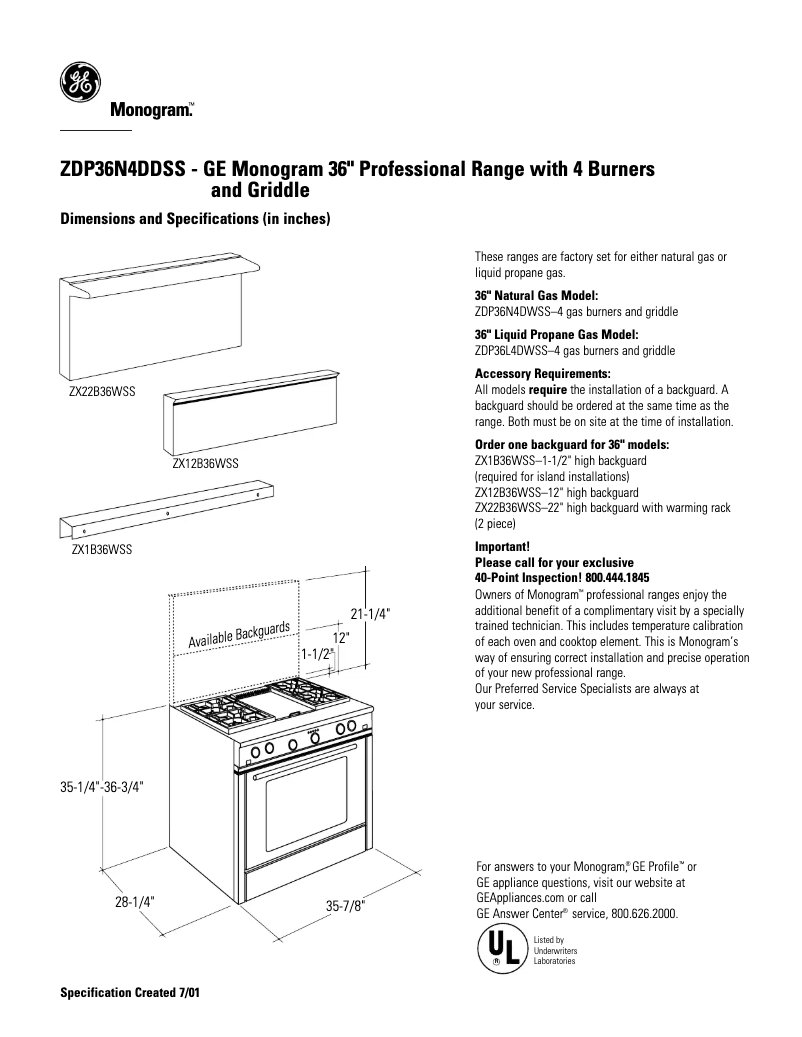 GE

Monogram.™

ZDP36N4DDSS - GE Monogram 36" Professional Range with 4 Burners and Griddle

Dimensions and Specifications (in inches)

ZX22B36WSS

ZX12B36WSS

ZX1B36WSS

Available Backguards

21-1/4"

12"

1-1/2"

35-1/4"-36-3/4"

28-1/4"

35-7/8"

These ranges are factory set for either natural gas or liquid propane gas.

36" Natural Gas Model:
ZDP36N4DWSS–4 gas burners and griddle

36" Liquid Propane Gas Model:
ZDP36L4DWSS–4 gas burners and griddle

Accessory Requirements:
All models require the installation of a backguard. A backguard should be ordered at the same time as the range. Both must be on site at the time of installation.

Order one backguard for 36" models:
ZX1B36WSS–1-1/2" high backguard (required for island installations)
ZX12B36WSS–12" high backguard
ZX22B36WSS–22" high backguard with warming rack (2 piece)

Important!
Please call for your exclusive 40-Point Inspection! 800.444.1845
Owners of Monogram™ professional ranges enjoy the additional benefit of a complimentary visit by a specially trained technician. This includes temperature calibration of each oven and cooktop element. This is Monogram's way of ensuring correct installation and precise operation of your new professional range.
Our Preferred Service Specialists are always at your service.

For answers to your Monogram,® GE Profile™ or GE appliance questions, visit our website at GEAppliances.com or call GE Answer Center® service, 800.626.2000.

UL ® Listed by Underwriters Laboratories

Specification Created 7/01