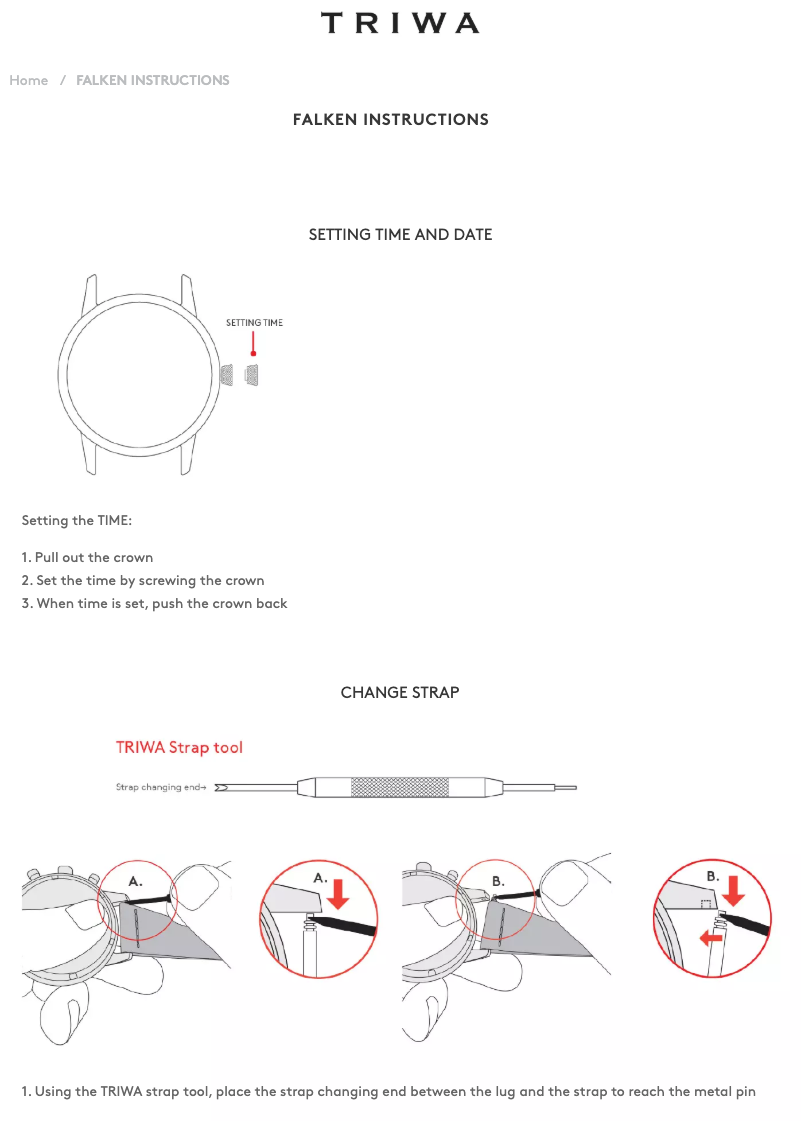 TRIWA

Home / FALKEN INSTRUCTIONS

FALKEN INSTRUCTIONS

SETTING TIME AND DATE

SETTING TIME

Setting the TIME:

1. Pull out the crown
2. Set the time by screwing the crown
3. When time is set, push the crown back

CHANGE STRAP

TRIWA Strap tool

Strap changing end→

A.

A.

B.

B.

1. Using the TRIWA strap tool, place the strap changing end between the lug and the strap to reach the metal pin