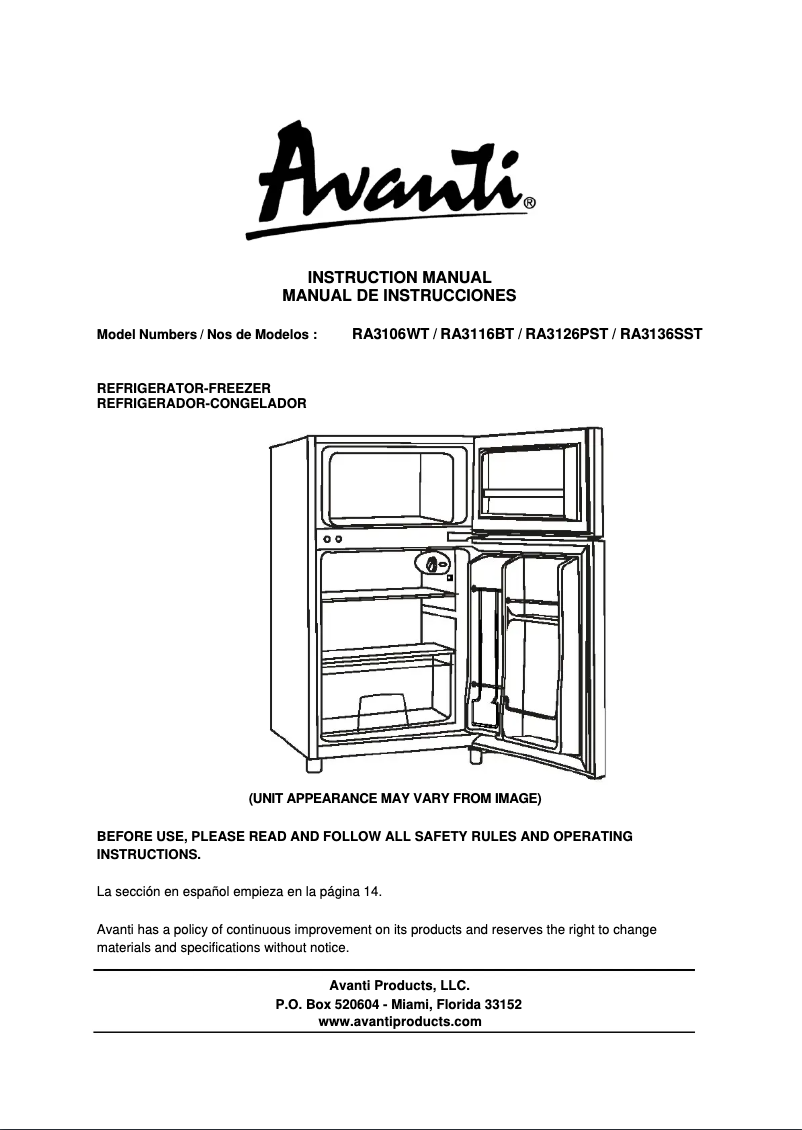 Avanti®

INSTRUCTION MANUAL
MANUAL DE INSTRUCCIONES

Model Numbers / Nos de Modelos : RA3106WT / RA3116BT / RA3126PST / RA3136SST

REFRIGERATOR-FREEZER
REFRIGERADOR-CONGELADOR

(UNIT APPEARANCE MAY VARY FROM IMAGE)

BEFORE USE, PLEASE READ AND FOLLOW ALL SAFETY RULES AND OPERATING INSTRUCTIONS.

La sección en español empieza en la página 14.

Avanti has a policy of continuous improvement on its products and reserves the right to change materials and specifications without notice.

Avanti Products, LLC.
P.O. Box 520604 - Miami, Florida 33152
www.avantiproducts.com