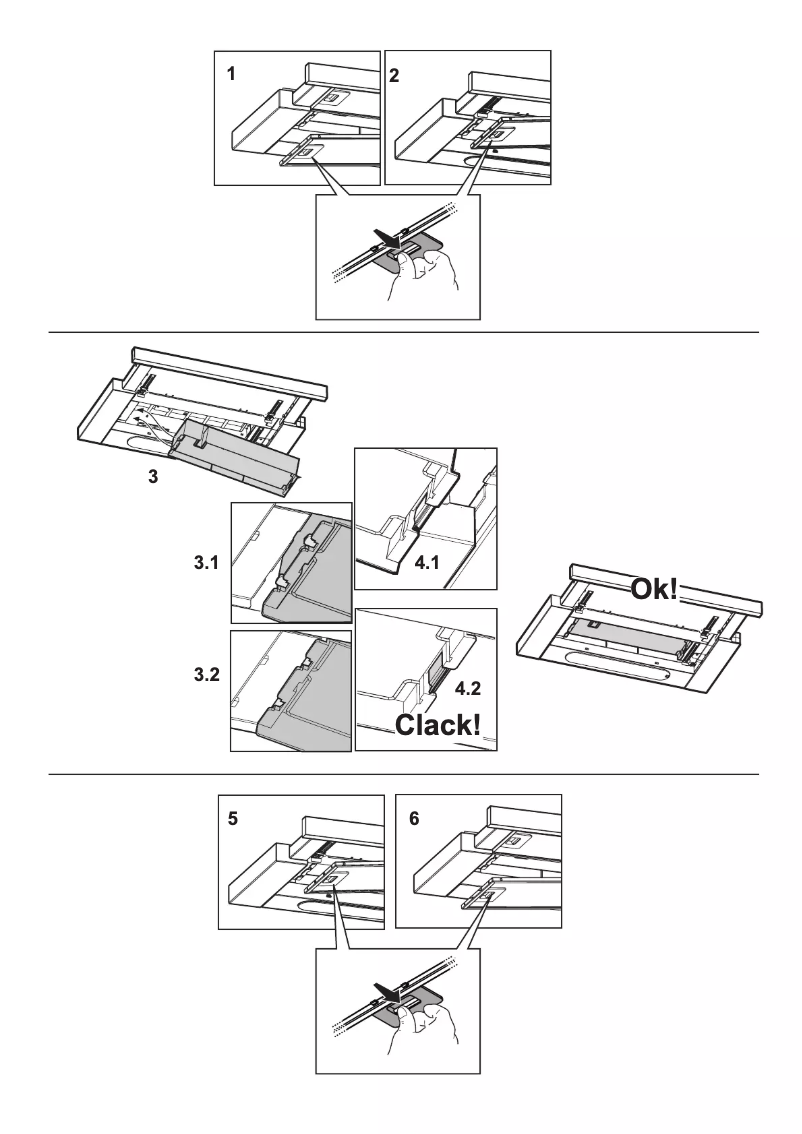 1

2

3

3.1

3.2

4.1

4.2

Clack!

Ok!

5

6