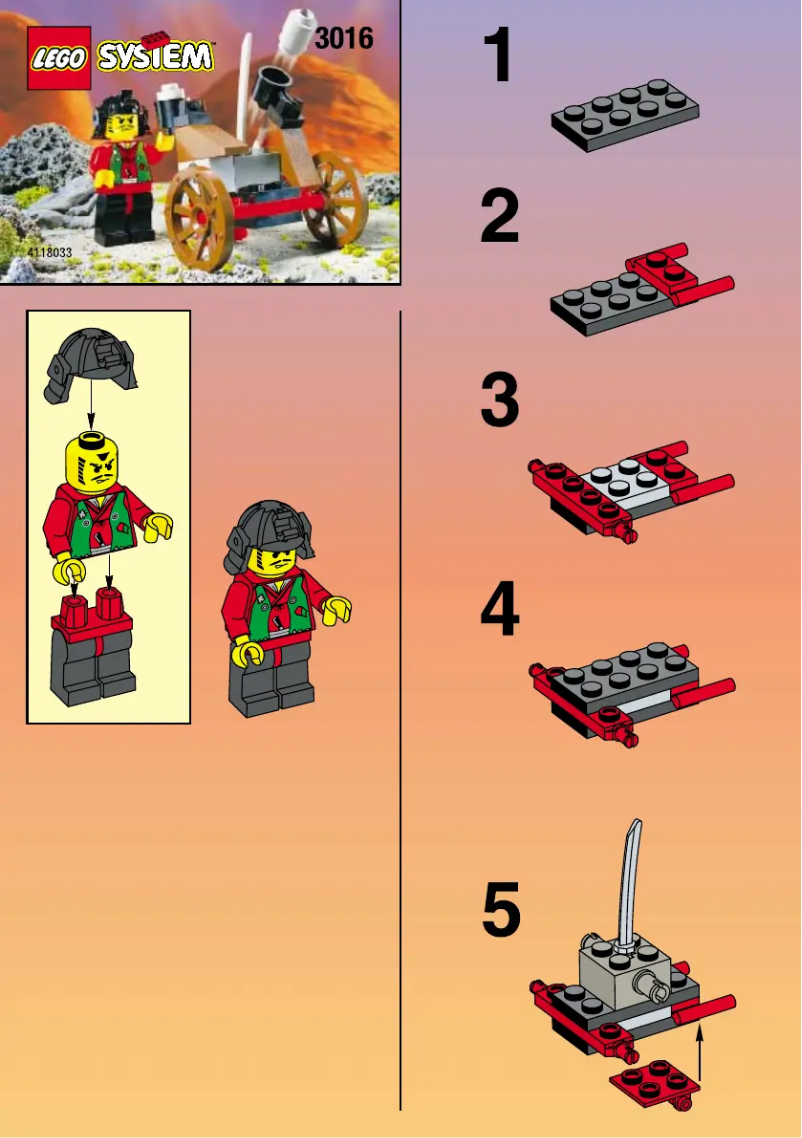 LEGO SYSTEM 3016

4118033

1

2

3

4

5