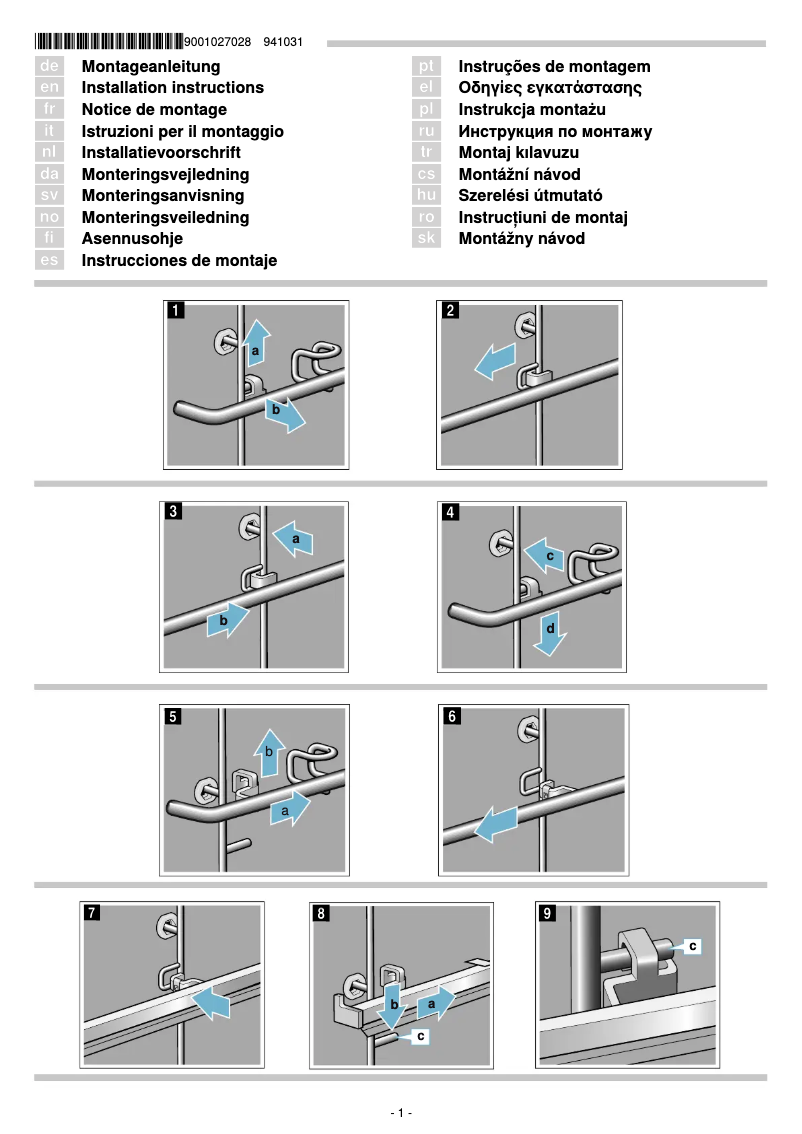 9001027028 941031

de Montageanleitung
en Installation instructions
fr Notice de montage
it Istruzioni per il montaggio
nl Installatievoorschrift
da Monteringsvejledning
sv Monteringsanvisning
no Monteringsveiledning
fi Asennusohje
es Instrucciones de montaje

pt Instruções de montagem
el Οδηγίες εγκατάστασης
pl Instrukcja montażu
ru Инструкция по монтажу
tr Montaj kılavuzu
cs Montážní návod
hu Szerelési útmutató
ro Instrucțiuni de montaj
sk Montážny návod

1 a b

2

3 a b

4 c d

5 b a

6

7

8 b a c

9 c

- 1 -