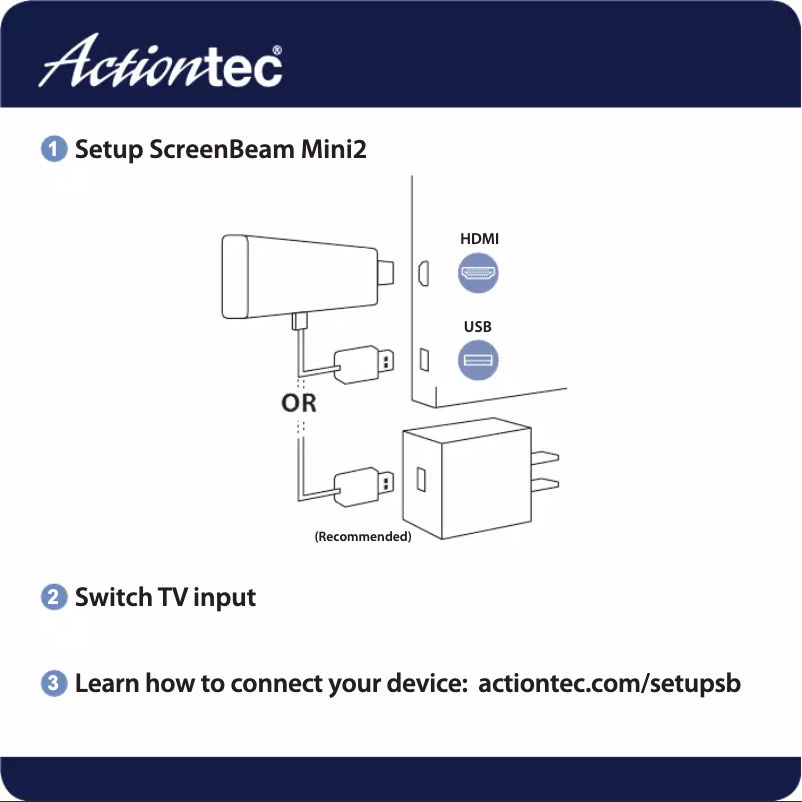 Actiontec®

1 Setup ScreenBeam Mini2

HDMI

USB

OR

(Recommended)

2 Switch TV input

3 Learn how to connect your device: actiontec.com/setupsb