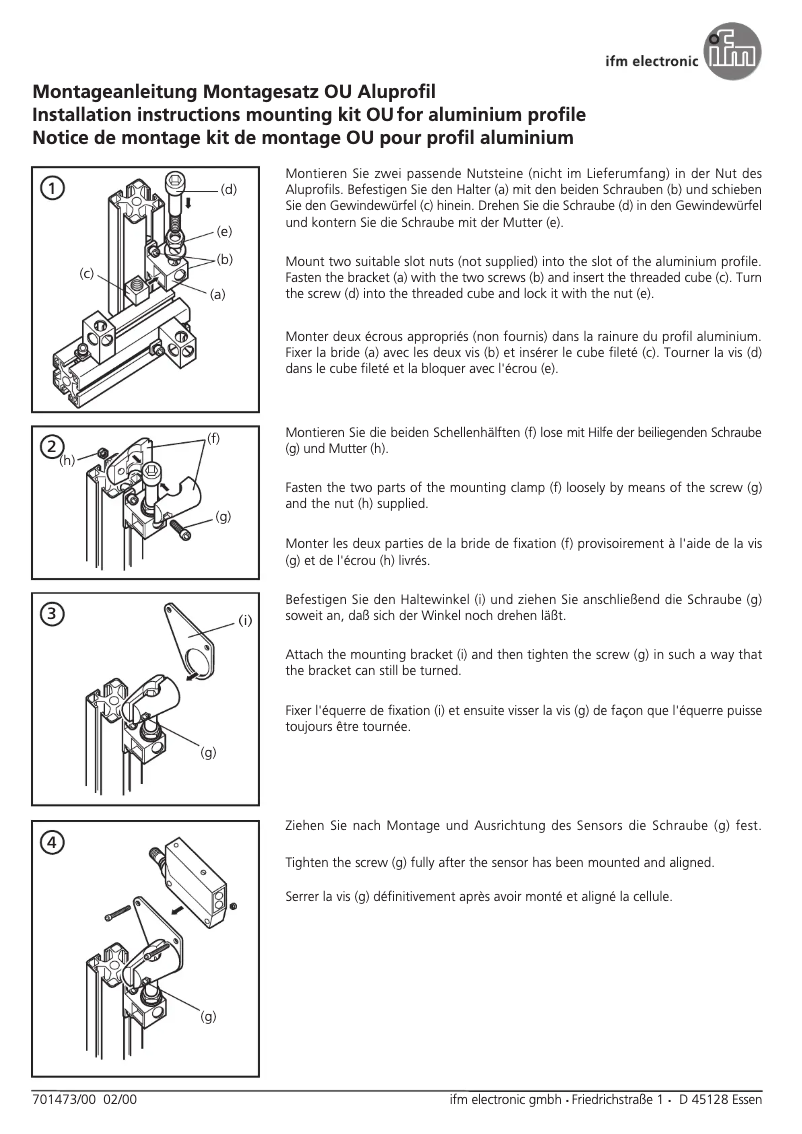 ifm electronic ifm

Montageanleitung Montagesatz OU Aluprofil
Installation instructions mounting kit OU for aluminium profile
Notice de montage kit de montage OU pour profil aluminium

1
(d)
(e)
(b)
(c)
(a)

Montieren Sie zwei passende Nutsteine (nicht im Lieferumfang) in der Nut des Aluprofils. Befestigen Sie den Halter (a) mit den beiden Schrauben (b) und schieben Sie den Gewindewürfel (c) hinein. Drehen Sie die Schraube (d) in den Gewindewürfel und kontern Sie die Schraube mit der Mutter (e).

Mount two suitable slot nuts (not supplied) into the slot of the aluminium profile. Fasten the bracket (a) with the two screws (b) and insert the threaded cube (c). Turn the screw (d) into the threaded cube and lock it with the nut (e).

Monter deux écrous appropriés (non fournis) dans la rainure du profil aluminium. Fixer la bride (a) avec les deux vis (b) et insérer le cube fileté (c). Tourner la vis (d) dans le cube fileté et la bloquer avec l'écrou (e).

2
(f)
(h)
(g)

Montieren Sie die beiden Schellenhälften (f) lose mit Hilfe der beiliegenden Schraube (g) und Mutter (h).

Fasten the two parts of the mounting clamp (f) loosely by means of the screw (g) and the nut (h) supplied.

Monter les deux parties de la bride de fixation (f) provisoirement à l'aide de la vis (g) et de l'écrou (h) livrés.

3
(i)
(g)

Befestigen Sie den Haltewinkel (i) und ziehen Sie anschließend die Schraube (g) soweit an, daß sich der Winkel noch drehen läßt.

Attach the mounting bracket (i) and then tighten the screw (g) in such a way that the bracket can still be turned.

Fixer l'équerre de fixation (i) et ensuite visser la vis (g) de façon que l'équerre puisse toujours être tournée.

4
(g)

Ziehen Sie nach Montage und Ausrichtung des Sensors die Schraube (g) fest.

Tighten the screw (g) fully after the sensor has been mounted and aligned.

Serrer la vis (g) définitivement après avoir monté et aligné la cellule.

701473/00 02/00
ifm electronic gmbh • Friedrichstraße 1 • D 45128 Essen