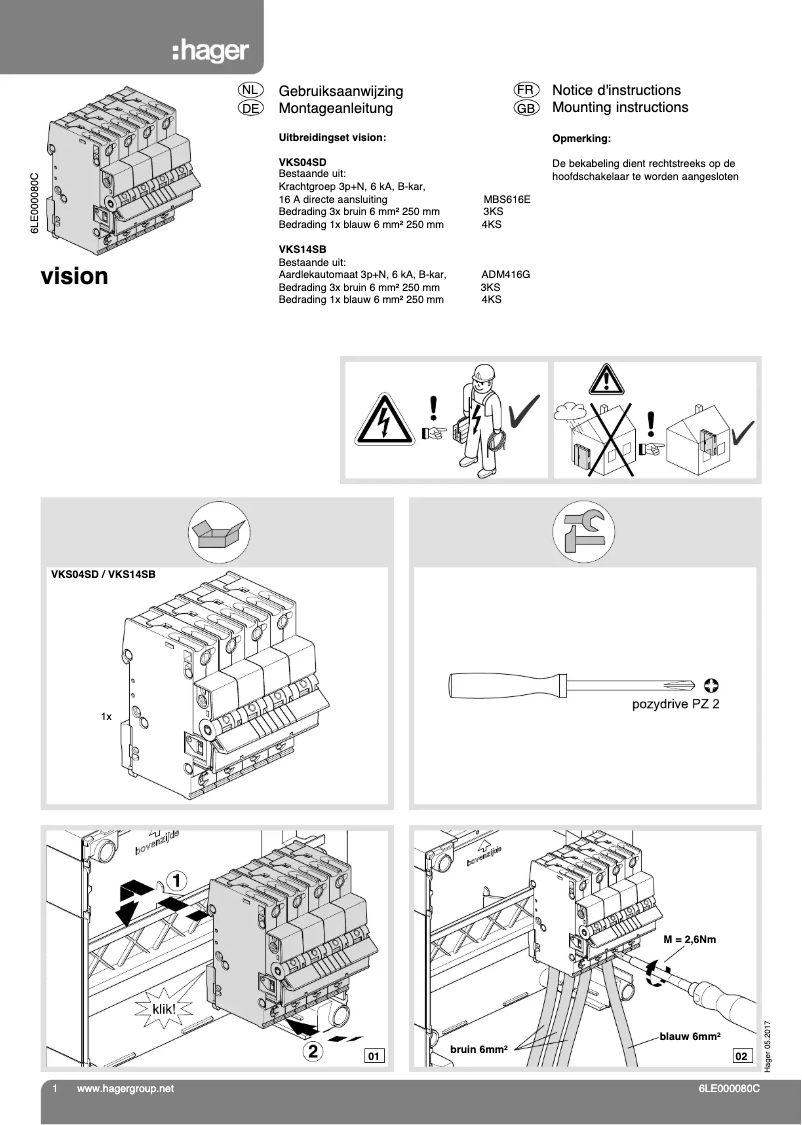 :hager

6LE000080C

vision

NL Gebruiksaanwijzing
DE Montageanleitung

FR Notice d'instructions
GB Mounting instructions

Uitbreidingset vision:

VKS04SD
Bestaande uit:
Krachtgroep 3p+N, 6 kA, B-kar, 16 A directe aansluiting MBS616E
Bedrading 3x bruin 6 mm² 250 mm 3KS
Bedrading 1x blauw 6 mm² 250 mm 4KS

VKS14SB
Bestaande uit:
Aardlekautomaat 3p+N, 6 kA, B-kar, ADM416G
Bedrading 3x bruin 6 mm² 250 mm 3KS
Bedrading 1x blauw 6 mm² 250 mm 4KS

Opmerking:

De bekabeling dient rechtstreeks op de hoofdschakelaar te worden aangesloten

VKS04SD / VKS14SB

1x

pozydrive PZ 2

bovenzijde

1

klik!

2

01

bovenzijde

M = 2,6Nm

bruin 6mm²

blauw 6mm²

02

Hager 05.2017

1 www.hagergroup.net

6LE000080C