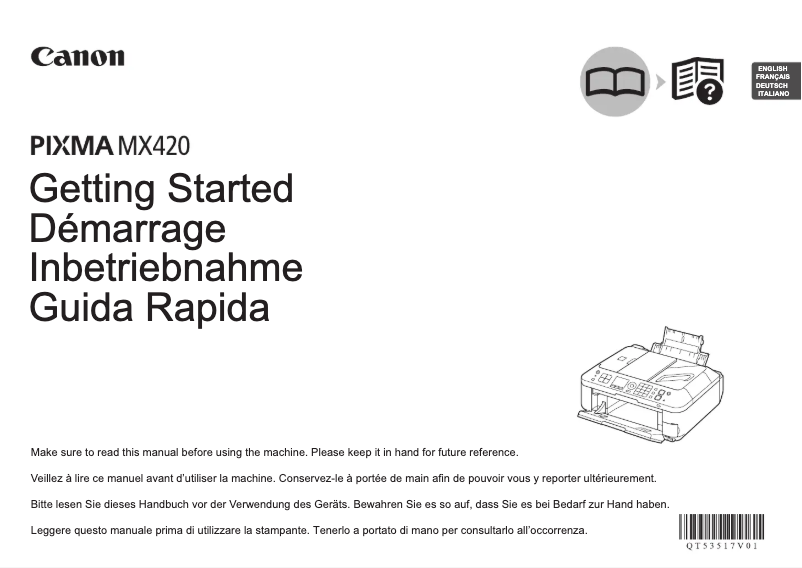 Canon

ENGLISH
FRANÇAIS
DEUTSCH
ITALIANO

PIXMA MX420

Getting Started
Démarrage
Inbetriebnahme
Guida Rapida

Make sure to read this manual before using the machine. Please keep it in hand for future reference.

Veillez à lire ce manuel avant d'utiliser la machine. Conservez-le à portée de main afin de pouvoir vous y reporter ultérieurement.

Bitte lesen Sie dieses Handbuch vor der Verwendung des Geräts. Bewahren Sie es so auf, dass Sie es bei Bedarf zur Hand haben.

Leggere questo manuale prima di utilizzare la stampante. Tenerlo a portato di mano per consultarlo all'occorrenza.

QT53517V01