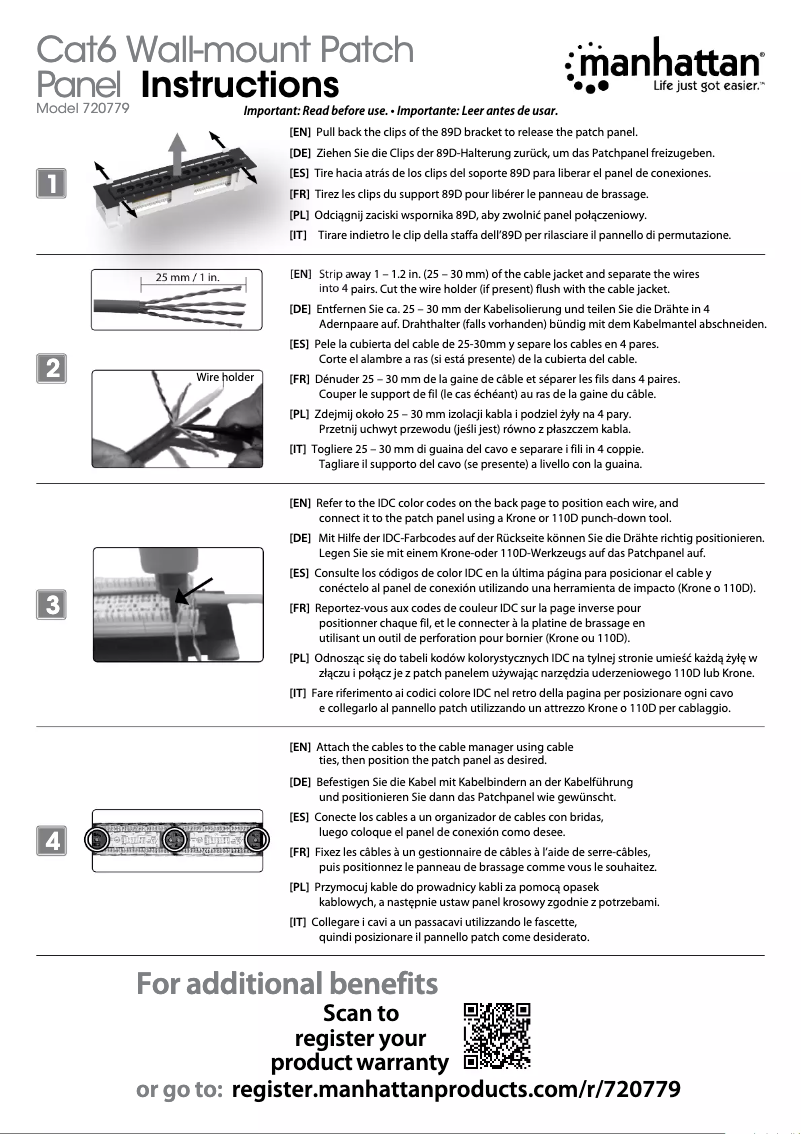 Cat6 Wall-mount Patch Panel Instructions
Model 720779

manhattan®
Life just got easier.™

Important: Read before use. • Importante: Leer antes de usar.

1

[EN] Pull back the clips of the 89D bracket to release the patch panel.
[DE] Ziehen Sie die Clips der 89D-Halterung zurück, um das Patchpanel freizugeben.
[ES] Tire hacia atrás de los clips del soporte 89D para liberar el panel de conexiones.
[FR] Tirez les clips du support 89D pour libérer le panneau de brassage.
[PL] Odciągnij zaciski wspornika 89D, aby zwolnić panel połączeniowy.
[IT] Tirare indietro le clip della staffa dell'89D per rilasciare il pannello di permutazione.

2

25 mm / 1 in.

Wire holder

[EN] Strip away 1 – 1.2 in. (25 – 30 mm) of the cable jacket and separate the wires into 4 pairs. Cut the wire holder (if present) flush with the cable jacket.
[DE] Entfernen Sie ca. 25 – 30 mm der Kabelisolierung und teilen Sie die Drähte in 4 Adernpaare auf. Drahthalter (falls vorhanden) bündig mit dem Kabelmantel abschneiden.
[ES] Pele la cubierta del cable de 25-30mm y separe los cables en 4 pares. Corte el alambre a ras (si está presente) de la cubierta del cable.
[FR] Dénuder 25 – 30 mm de la gaine de câble et séparer les fils dans 4 paires. Couper le support de fil (le cas échéant) au ras de la gaine du câble.
[PL] Zdejmij około 25 – 30 mm izolacji kabla i podziel żyły na 4 pary. Przetnij uchwyt przewodu (jeśli jest) równo z płaszczem kabla.
[IT] Togliere 25 – 30 mm di guaina del cavo e separare i fili in 4 coppie. Tagliare il supporto del cavo (se presente) a livello con la guaina.

3

[EN] Refer to the IDC color codes on the back page to position each wire, and connect it to the patch panel using a Krone or 110D punch-down tool.
[DE] Mit Hilfe der IDC-Farbcodes auf der Rückseite können Sie die Drähte richtig positionieren. Legen Sie sie mit einem Krone-oder 110D-Werkzeugs auf das Patchpanel auf.
[ES] Consulte los códigos de color IDC en la última página para posicionar el cable y conéctelo al panel de conexión utilizando una herramienta de impacto (Krone o 110D).
[FR] Reportez-vous aux codes de couleur IDC sur la page inverse pour positionner chaque fil, et le connecter à la platine de brassage en utilisant un outil de perforation pour bornier (Krone ou 110D).
[PL] Odnosząc się do tabeli kodów kolorystycznych IDC na tylnej stronie umieść każdą żyłę w złączu i połącz je z patch panelem używając narzędzia uderzeniowego 110D lub Krone.
[IT] Fare riferimento ai codici colore IDC nel retro della pagina per posizionare ogni cavo e collegarlo al pannello patch utilizzando un attrezzo Krone o 110D per cablaggio.

4

[EN] Attach the cables to the cable manager using cable ties, then position the patch panel as desired.
[DE] Befestigen Sie die Kabel mit Kabelbindern an der Kabelführung und positionieren Sie dann das Patchpanel wie gewünscht.
[ES] Conecte los cables a un organizador de cables con bridas, luego coloque el panel de conexión como desee.
[FR] Fixez les câbles à un gestionnaire de câbles à l'aide de serre-câbles, puis positionnez le panneau de brassage comme vous le souhaitez.
[PL] Przymocuj kable do prowadnicy kabli za pomocą opasek kablowych, a następnie ustaw panel krosowy zgodnie z potrzebami.
[IT] Collegare i cavi a un passacavi utilizzando le fascette, quindi posizionare il pannello patch come desiderato.

For additional benefits
Scan to register your product warranty
or go to: register.manhattanproducts.com/r/720779