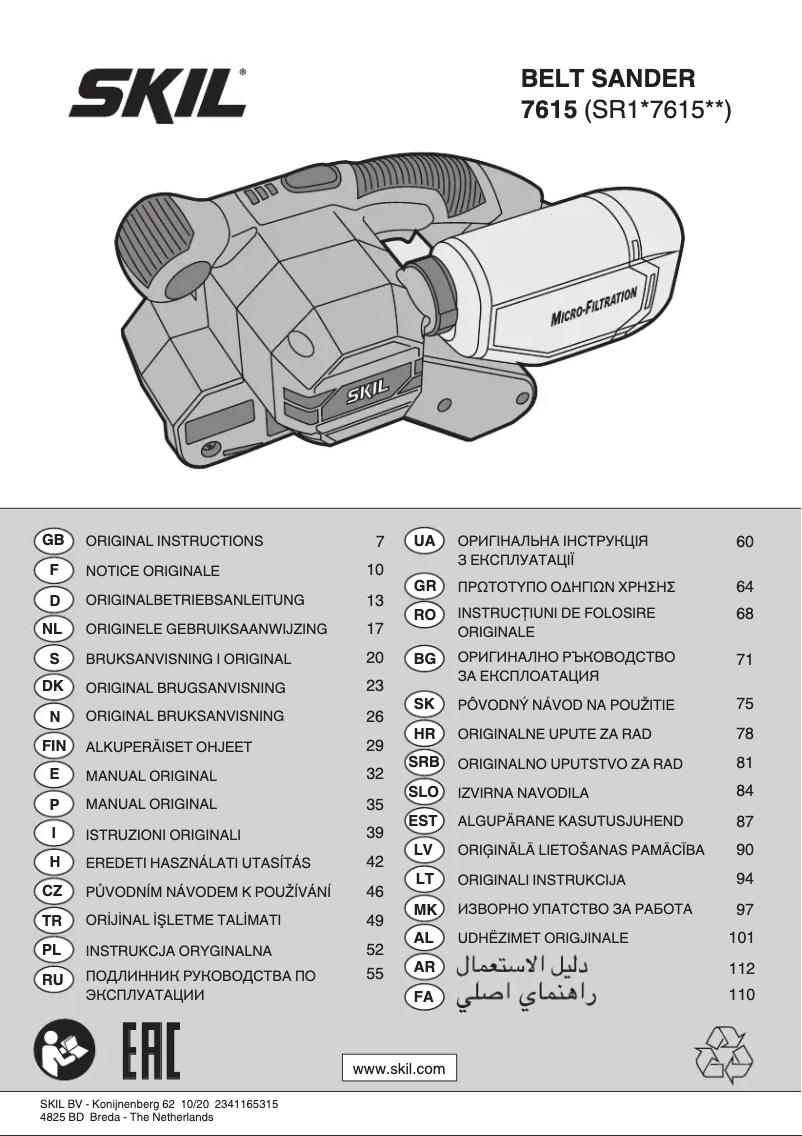 SKIL®

BELT SANDER
7615 (SR1*7615**)

MICRO-FILTRATION

SKIL

| | | |
|---|---|---|
| GB | ORIGINAL INSTRUCTIONS | 7 |
| F | NOTICE ORIGINALE | 10 |
| D | ORIGINALBETRIEBSANLEITUNG | 13 |
| NL | ORIGINELE GEBRUIKSAANWIJZING | 17 |
| S | BRUKSANVISNING I ORIGINAL | 20 |
| DK | ORIGINAL BRUGSANVISNING | 23 |
| N | ORIGINAL BRUKSANVISNING | 26 |
| FIN | ALKUPERÄISET OHJEET | 29 |
| E | MANUAL ORIGINAL | 32 |
| P | MANUAL ORIGINAL | 35 |
| I | ISTRUZIONI ORIGINALI | 39 |
| H | EREDETI HASZNÁLATI UTASÍTÁS | 42 |
| CZ | PŮVODNÍM NÁVODEM K POUŽÍVÁNÍ | 46 |
| TR | ORİJİNAL İŞLETME TALİMATI | 49 |
| PL | INSTRUKCJA ORYGINALNA | 52 |
| RU | ПОДЛИННИК РУКОВОДСТВА ПО ЭКСПЛУАТАЦИИ | 55 |

| | | |
|---|---|---|
| UA | ОРИГІНАЛЬНА ІНСТРУКЦІЯ З ЕКСПЛУАТАЦІЇ | 60 |
| GR | ΠΡΩΤΟΤΥΠΟ ΟΔΗΓΙΩΝ ΧΡΗΣΗΣ | 64 |
| RO | INSTRUCȚIUNI DE FOLOSIRE ORIGINALE | 68 |
| BG | ОРИГИНАЛНО РЪКОВОДСТВО ЗА ЕКСПЛОАТАЦИЯ | 71 |
| SK | PÔVODNÝ NÁVOD NA POUŽITIE | 75 |
| HR | ORIGINALNE UPUTE ZA RAD | 78 |
| SRB | ORIGINALNO UPUTSTVO ZA RAD | 81 |
| SLO | IZVIRNA NAVODILA | 84 |
| EST | ALGUPÄRANE KASUTUSJUHEND | 87 |
| LV | ORIĢINĀLĀ LIETOŠANAS PAMĀCĪBA | 90 |
| LT | ORIGINALI INSTRUKCIJA | 94 |
| MK | ИЗВОРНО УПАТСТВО ЗА РАБОТА | 97 |
| AL | UDHËZIMET ORIGJINALE | 101 |
| AR | دليل الاستعمال | 112 |
| FA | راهنماي اصلي | 110 |

EAC

www.skil.com

SKIL BV - Konijnenberg 62 10/20 2341165315
4825 BD Breda - The Netherlands