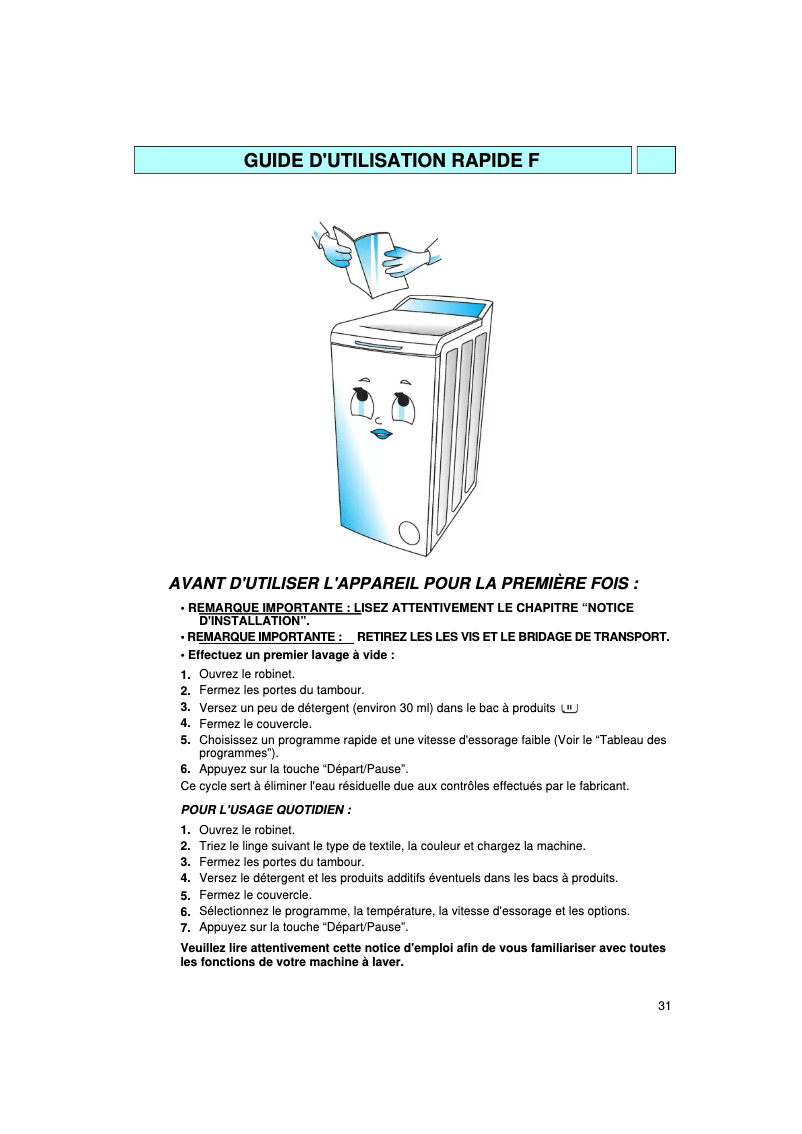 GUIDE D'UTILISATION RAPIDE F

AVANT D'UTILISER L'APPAREIL POUR LA PREMIÈRE FOIS :

• REMARQUE IMPORTANTE : LISEZ ATTENTIVEMENT LE CHAPITRE “NOTICE D'INSTALLATION”.
• REMARQUE IMPORTANTE : RETIREZ LES LES VIS ET LE BRIDAGE DE TRANSPORT.
• Effectuez un premier lavage à vide :
1. Ouvrez le robinet.
2. Fermez les portes du tambour.
3. Versez un peu de détergent (environ 30 ml) dans le bac à produits
4. Fermez le couvercle.
5. Choisissez un programme rapide et une vitesse d'essorage faible (Voir le “Tableau des programmes”).
6. Appuyez sur la touche “Départ/Pause”.
Ce cycle sert à éliminer l'eau résiduelle due aux contrôles effectués par le fabricant.

POUR L'USAGE QUOTIDIEN :
1. Ouvrez le robinet.
2. Triez le linge suivant le type de textile, la couleur et chargez la machine.
3. Fermez les portes du tambour.
4. Versez le détergent et les produits additifs éventuels dans les bacs à produits.
5. Fermez le couvercle.
6. Sélectionnez le programme, la température, la vitesse d'essorage et les options.
7. Appuyez sur la touche “Départ/Pause”.

Veuillez lire attentivement cette notice d'emploi afin de vous familiariser avec toutes les fonctions de votre machine à laver.

31