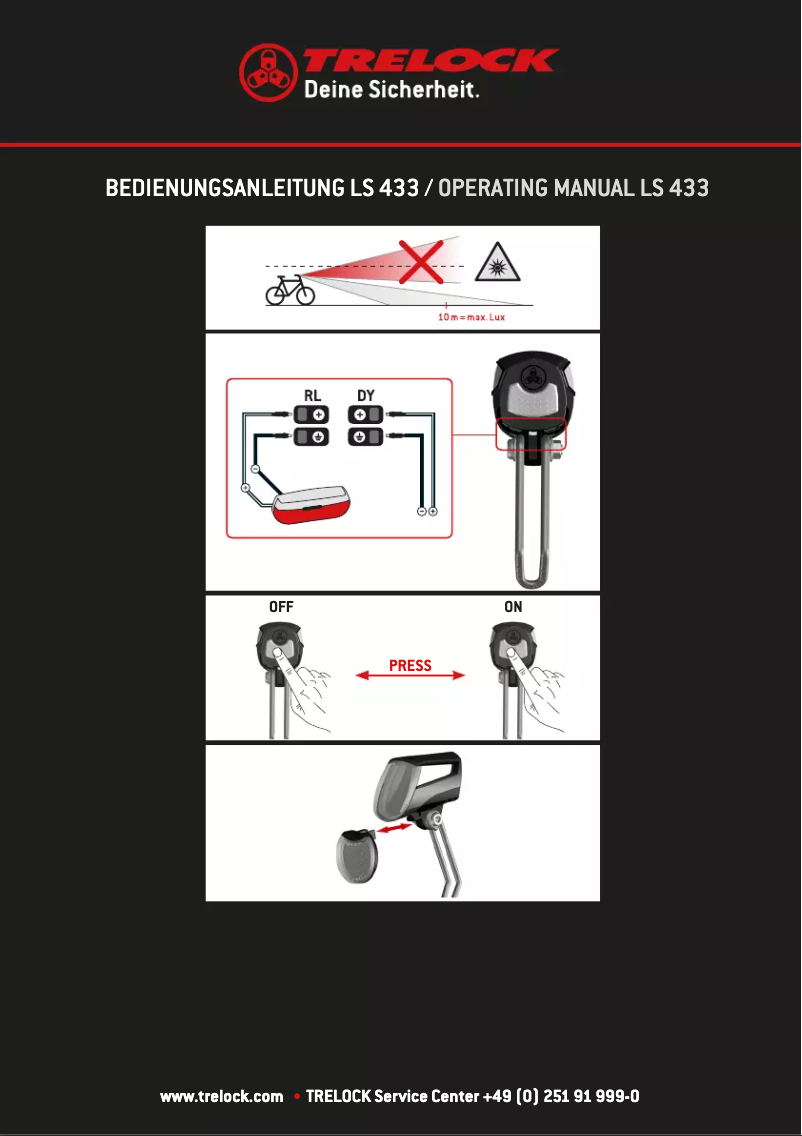 TRELOCK
Deine Sicherheit.

BEDIENUNGSANLEITUNG LS 433 / OPERATING MANUAL LS 433

10 m = max. Lux

RL DY

OFF ON

PRESS

www.trelock.com • TRELOCK Service Center +49 (0) 251 91 999-0