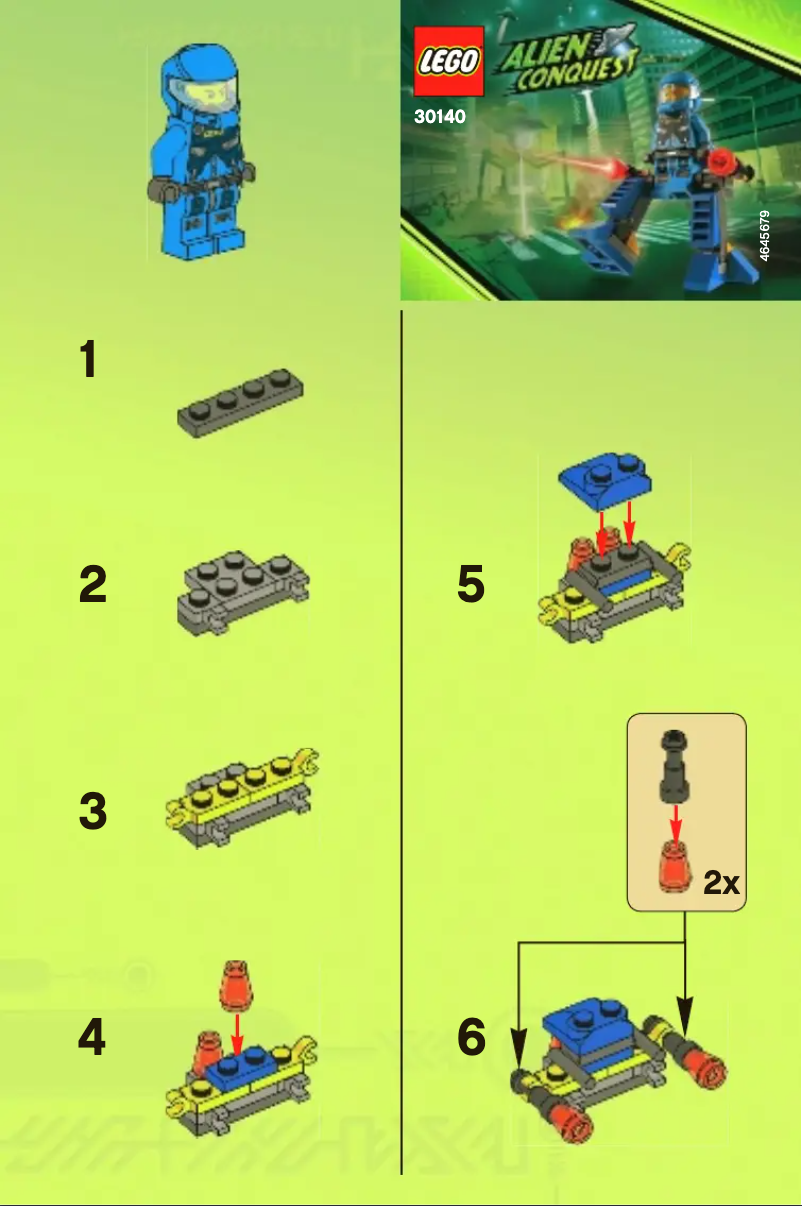 LEGO
ALIEN CONQUEST
30140
4645679

1

2

3

4

5

2x

6