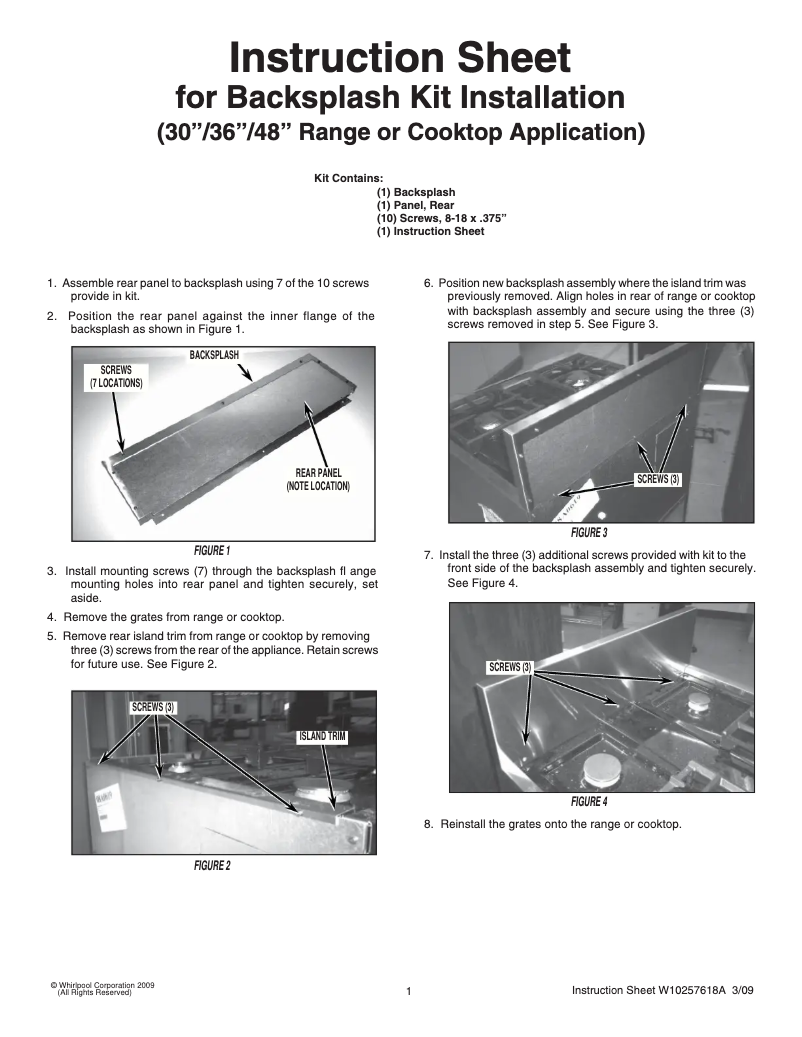 Instruction Sheet
for Backsplash Kit Installation
(30”/36”/48” Range or Cooktop Application)

Kit Contains:
(1) Backsplash
(1) Panel, Rear
(10) Screws, 8-18 x .375”
(1) Instruction Sheet

1. Assemble rear panel to backsplash using 7 of the 10 screws provide in kit.

2. Position the rear panel against the inner flange of the backsplash as shown in Figure 1.

BACKSPLASH
SCREWS (7 LOCATIONS)
REAR PANEL (NOTE LOCATION)

FIGURE 1

3. Install mounting screws (7) through the backsplash fl ange mounting holes into rear panel and tighten securely, set aside.

4. Remove the grates from range or cooktop.

5. Remove rear island trim from range or cooktop by removing three (3) screws from the rear of the appliance. Retain screws for future use. See Figure 2.

SCREWS (3)
ISLAND TRIM

FIGURE 2

6. Position new backsplash assembly where the island trim was previously removed. Align holes in rear of range or cooktop with backsplash assembly and secure using the three (3) screws removed in step 5. See Figure 3.

SCREWS (3)

FIGURE 3

7. Install the three (3) additional screws provided with kit to the front side of the backsplash assembly and tighten securely. See Figure 4.

SCREWS (3)

FIGURE 4

8. Reinstall the grates onto the range or cooktop.

© Whirlpool Corporation 2009
(All Rights Reserved)

1

Instruction Sheet W10257618A 3/09