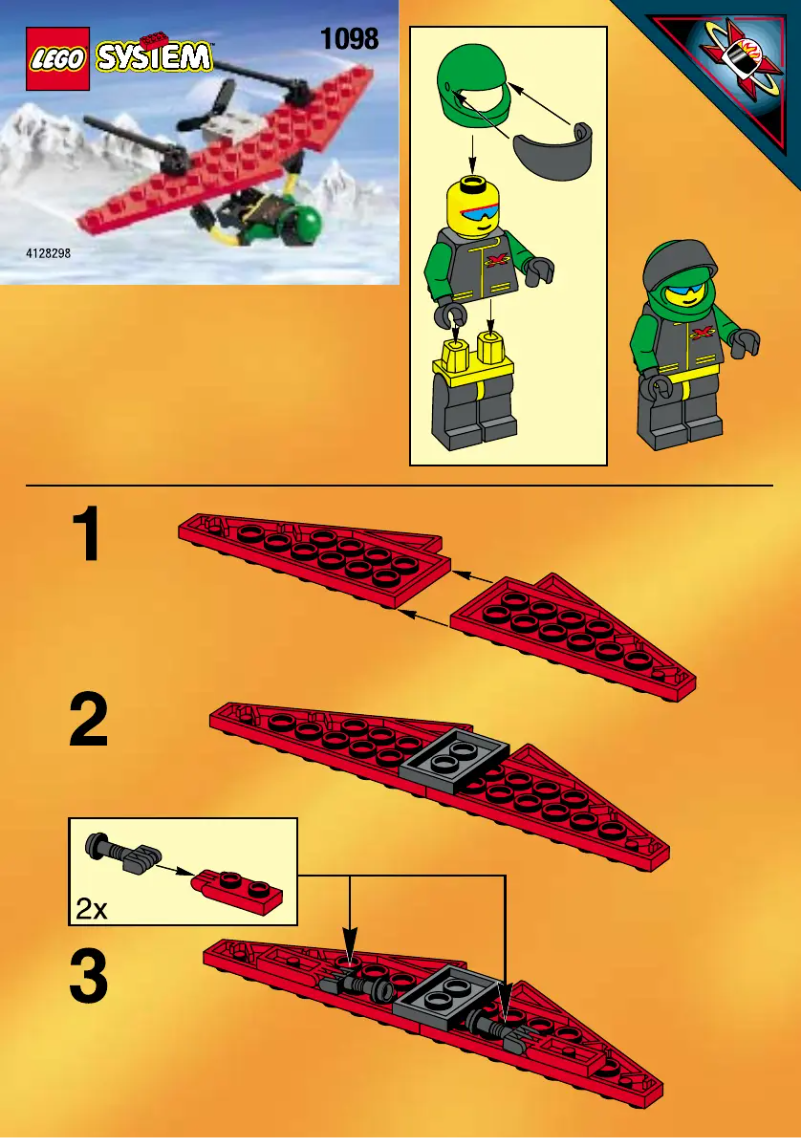 LEGO SYSTEM
1098
4128298

1

2

2x

3