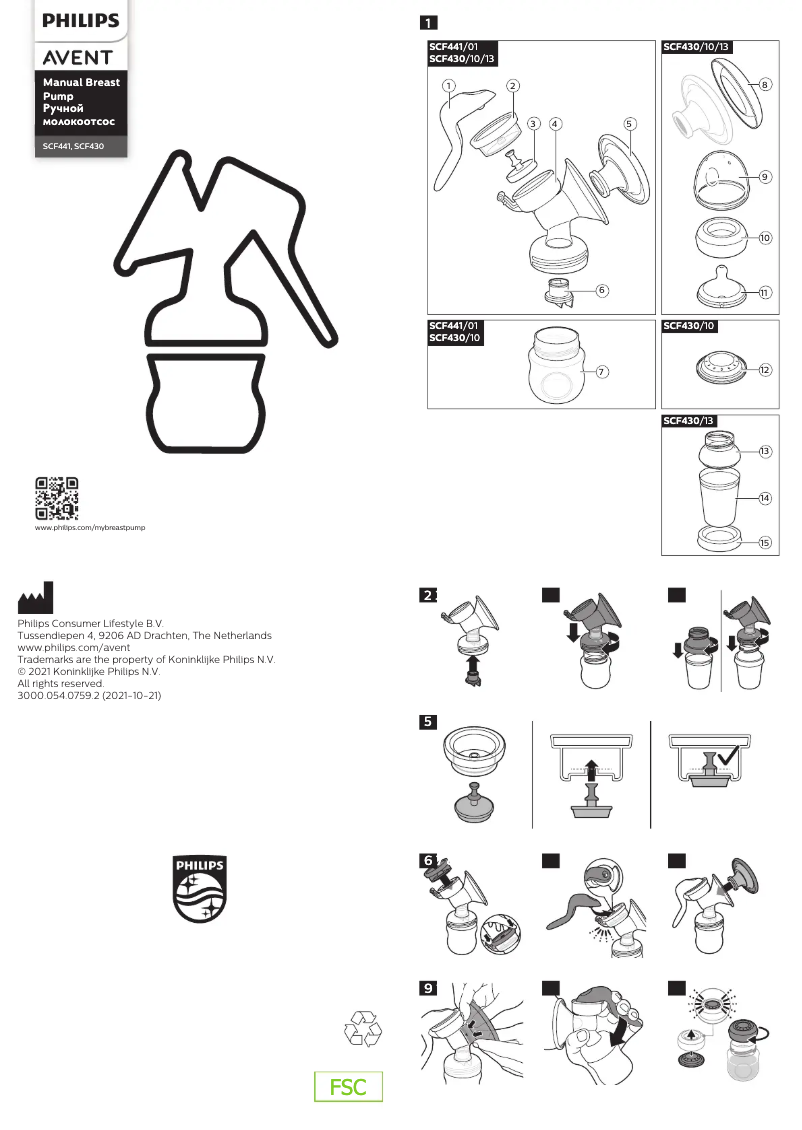 PHILIPS

AVENT

Manual Breast Pump
Ручной молокоотсос

SCF441, SCF430

www.philips.com/mybreastpump

Philips Consumer Lifestyle B.V.
Tussendiepen 4, 9206 AD Drachten, The Netherlands
www.philips.com/avent
Trademarks are the property of Koninklijke Philips N.V.
© 2021 Koninklijke Philips N.V.
All rights reserved.
3000.054.0759.2 (2021-10-21)

PHILIPS

FSC

1

SCF441/01
SCF430/10/13

1 2 3 4 5 6

SCF430/10/13

8 9 10 11

SCF441/01
SCF430/10

7

SCF430/10

12

SCF430/13

13 14 15

2

5

6

9