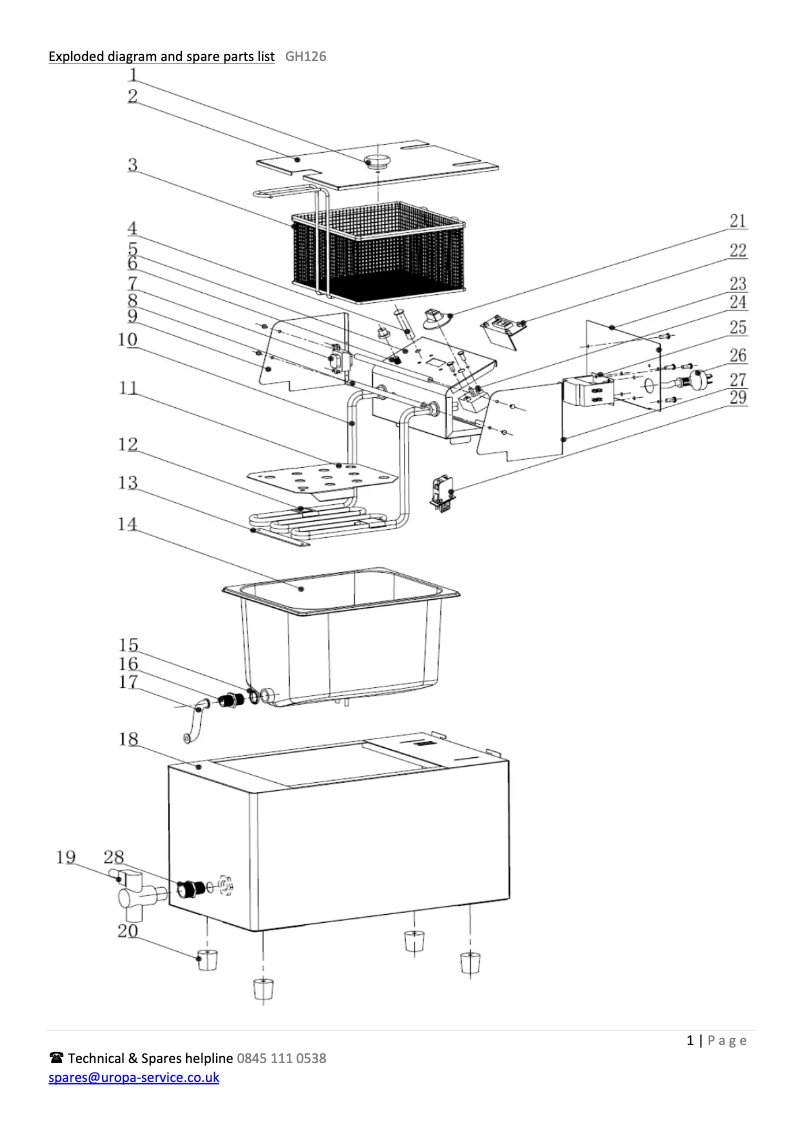 Exploded diagram and spare parts list GH126

1
2
3
4
5
6
7
8
9
10
11
12
13
14
15
16
17
18
19
28
20
21
22
23
24
25
26
27
29

1 | Page

☎ Technical & Spares helpline 0845 111 0538
spares@uropa-service.co.uk